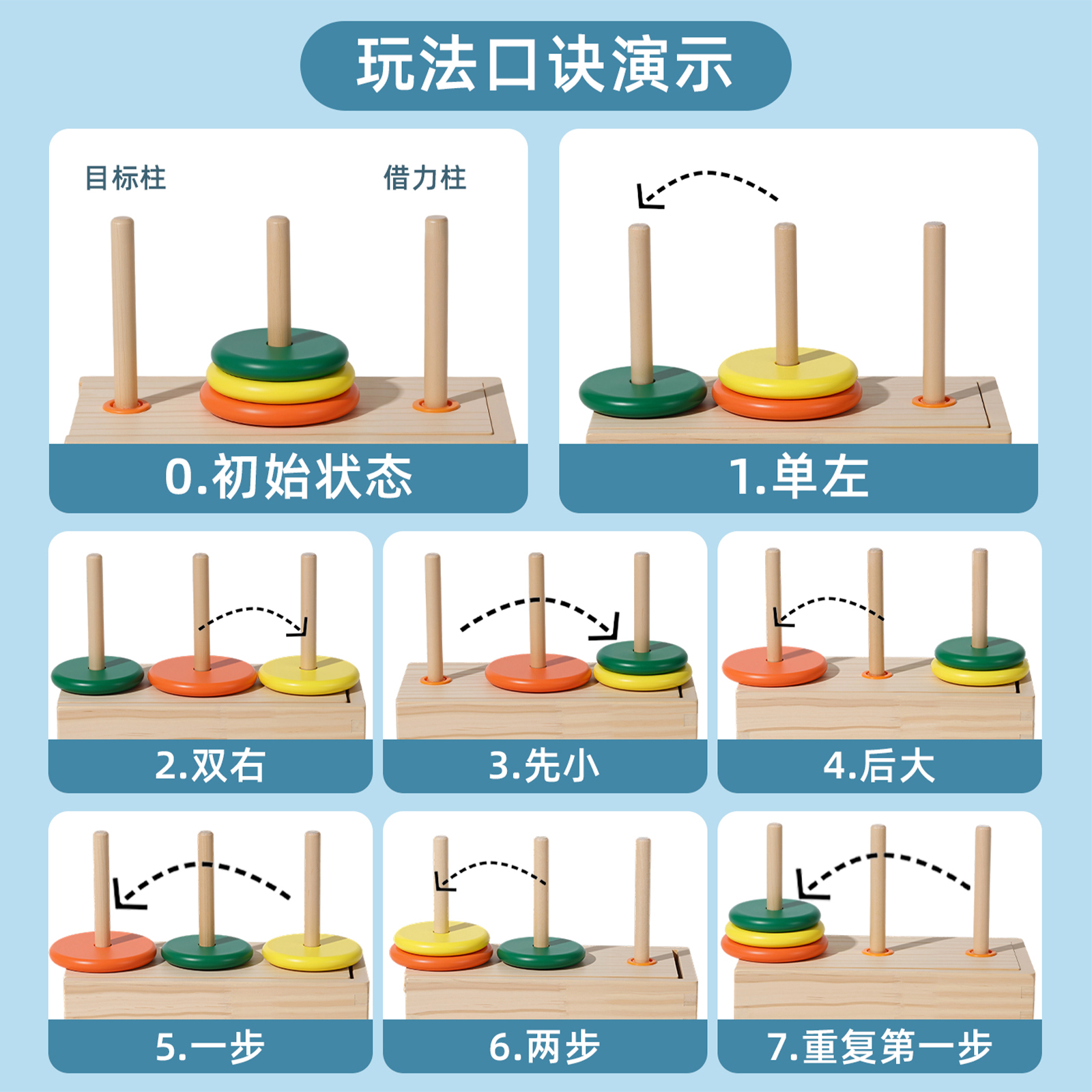 玩法口诀演示

目标柱

借力柱

0.初始状态

1.单左

2.双右

3.先小

4.后大

5.一步

6.两步

7.重复第一步