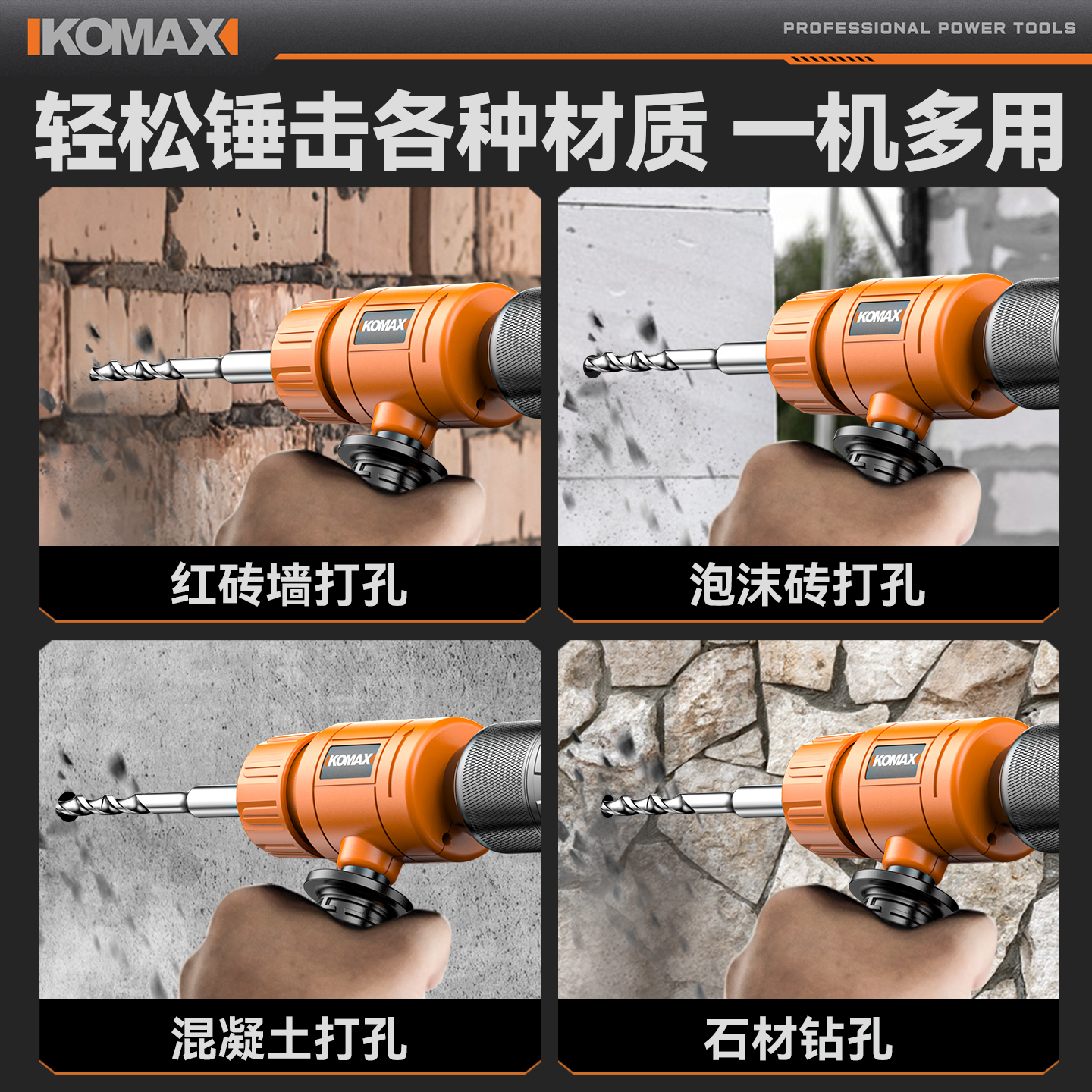 KOMAX

PROFESSIONAL POWER TOOLS

轻松锤击各种材质 一机多用

KOMAX

红砖墙打孔

KOMAX

泡沫砖打孔

KOMAX

混凝土打孔

KOMAX

石材钻孔