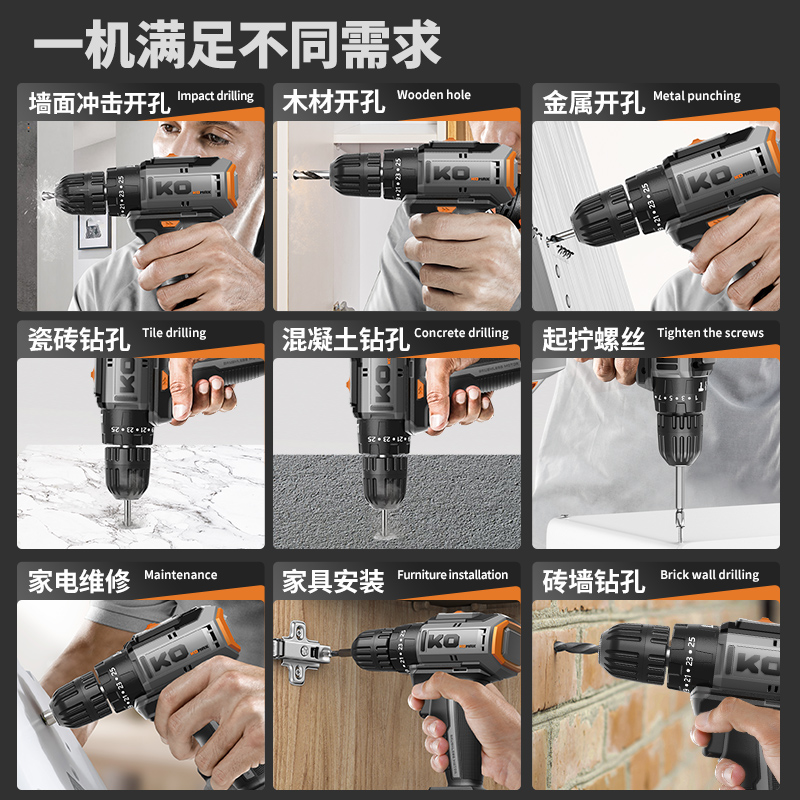 一机满足不同需求

墙面冲击开孔 Impact drilling

木材开孔 Wooden hole

金属开孔 Metal punching

瓷砖钻孔 Tile drilling

混凝土钻孔 Concrete drilling

起拧螺丝 Tighten the screws

家电维修 Maintenance

家具安装 Furniture installation

砖墙钻孔 Brick wall drilling