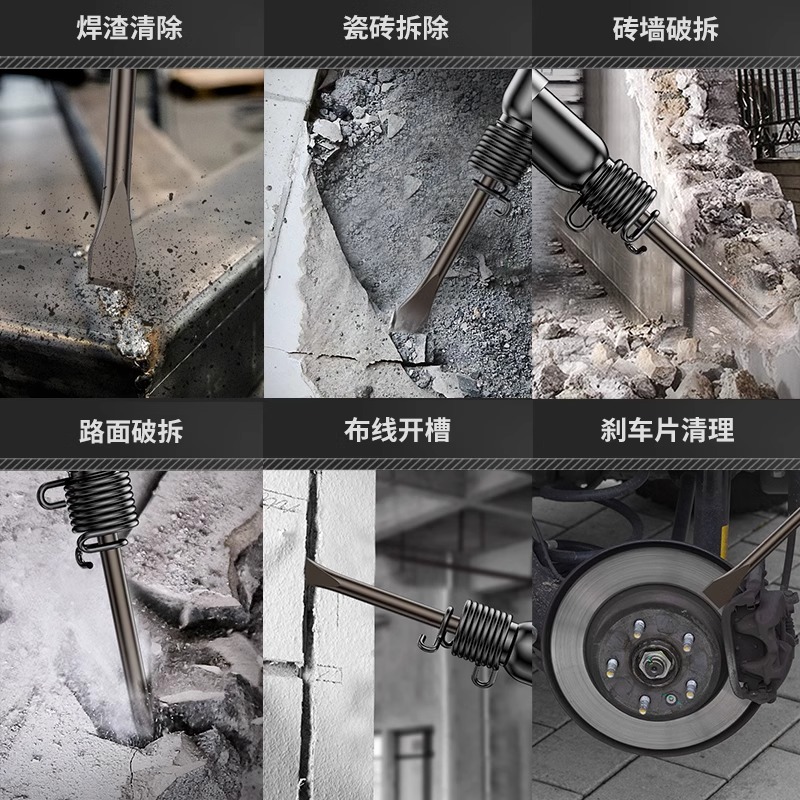 焊渣清除

瓷砖拆除

砖墙破拆

路面破拆

布线开槽

刹车片清理