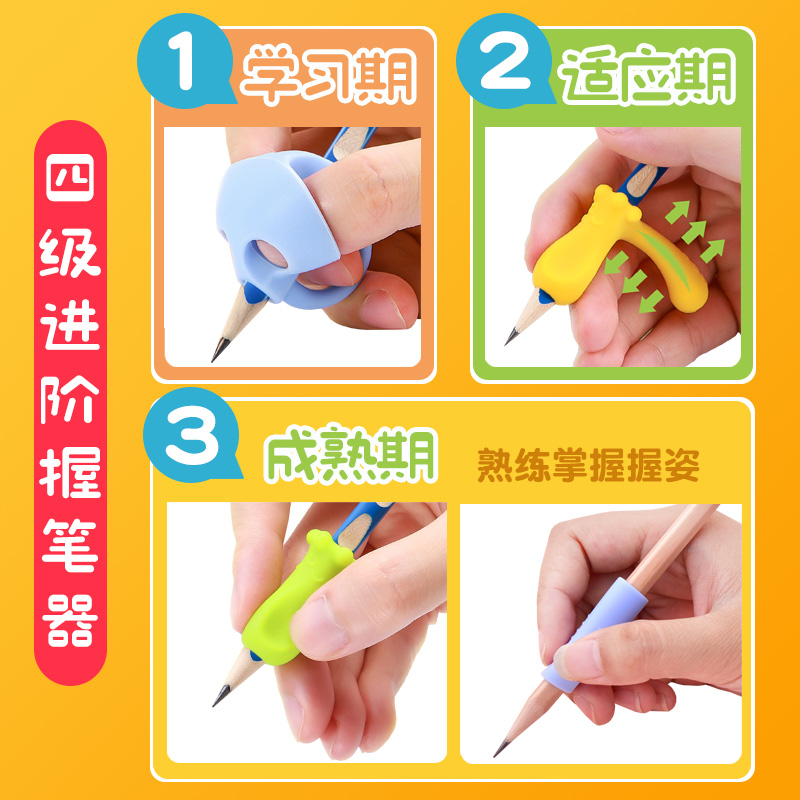 四级进阶握笔器

1 学习期

2 适应期

3 成熟期

熟练掌握握姿