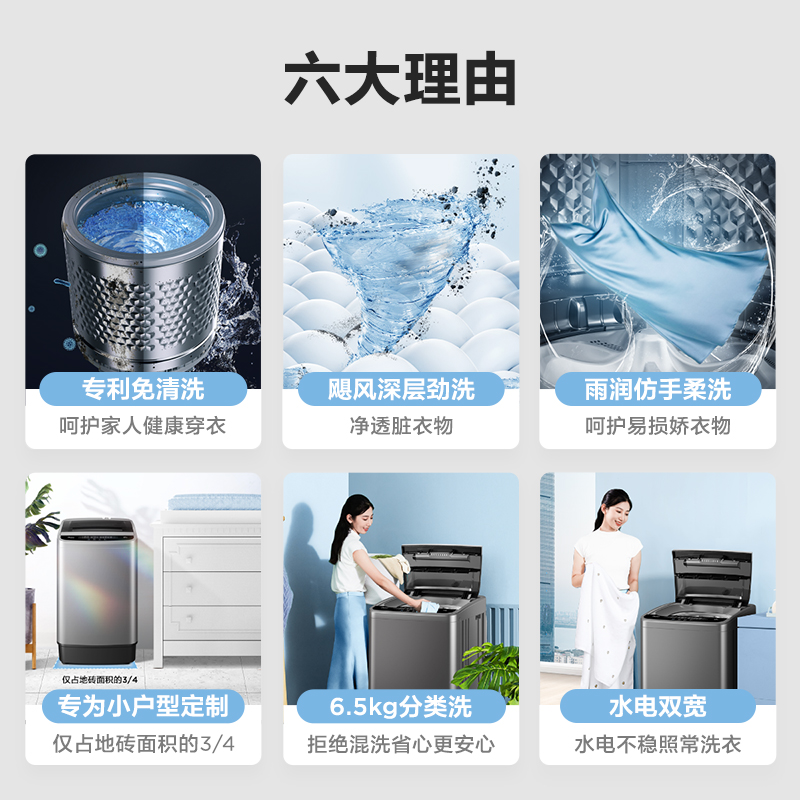 六大理由

专利免清洗
呵护家人健康穿衣

飓风深层劲洗
净透脏衣物

雨润仿手柔洗
呵护易损娇衣物

仅占地砖面积的3/4
专为小户型定制
仅占地砖面积的3/4

6.5kg分类洗
拒绝混洗省心更安心

水电双宽
水电不稳照常洗衣