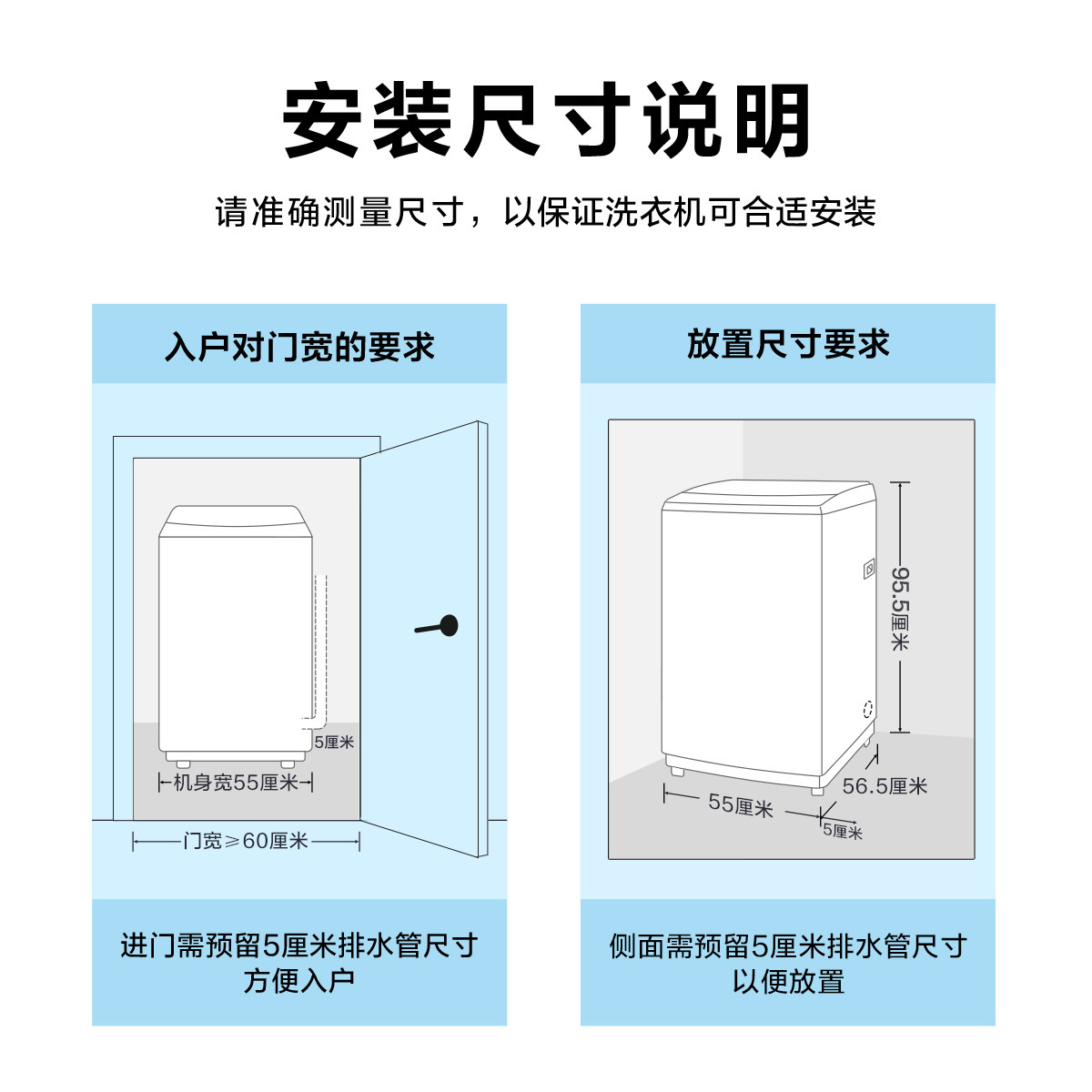 安装尺寸说明

请准确测量尺寸，以保证洗衣机可合适安装

入户对门宽的要求

5厘米

机身宽55厘米

门宽≥60厘米

进门需预留5厘米排水管尺寸
方便入户

放置尺寸要求

95.5厘米

56.5厘米

55厘米

5厘米

侧面需预留5厘米排水管尺寸
以便放置