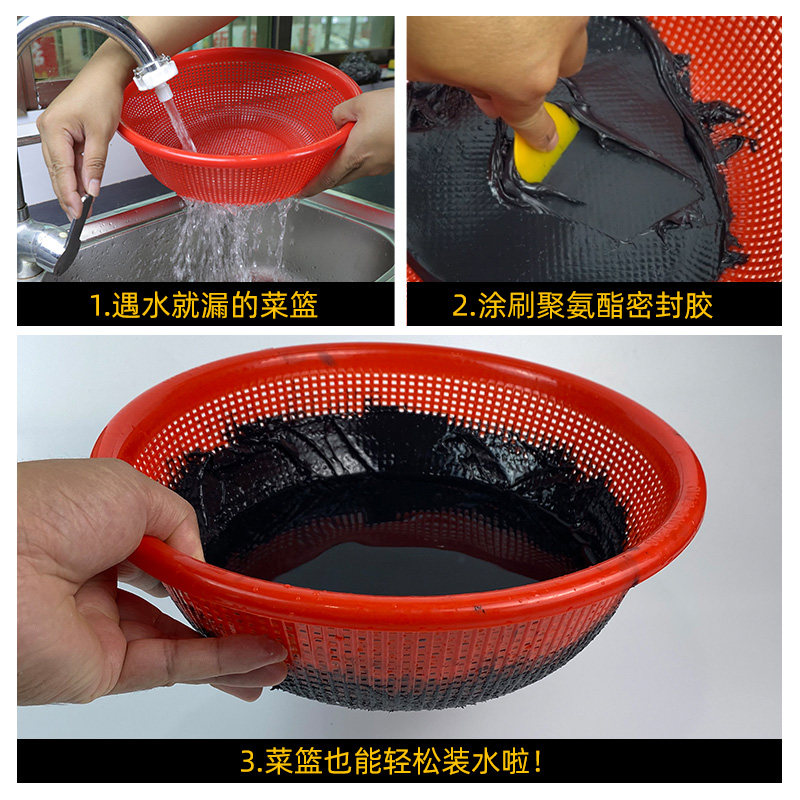 1.遇水就漏的菜篮

2.涂刷聚氨酯密封胶

3.菜篮也能轻松装水啦！