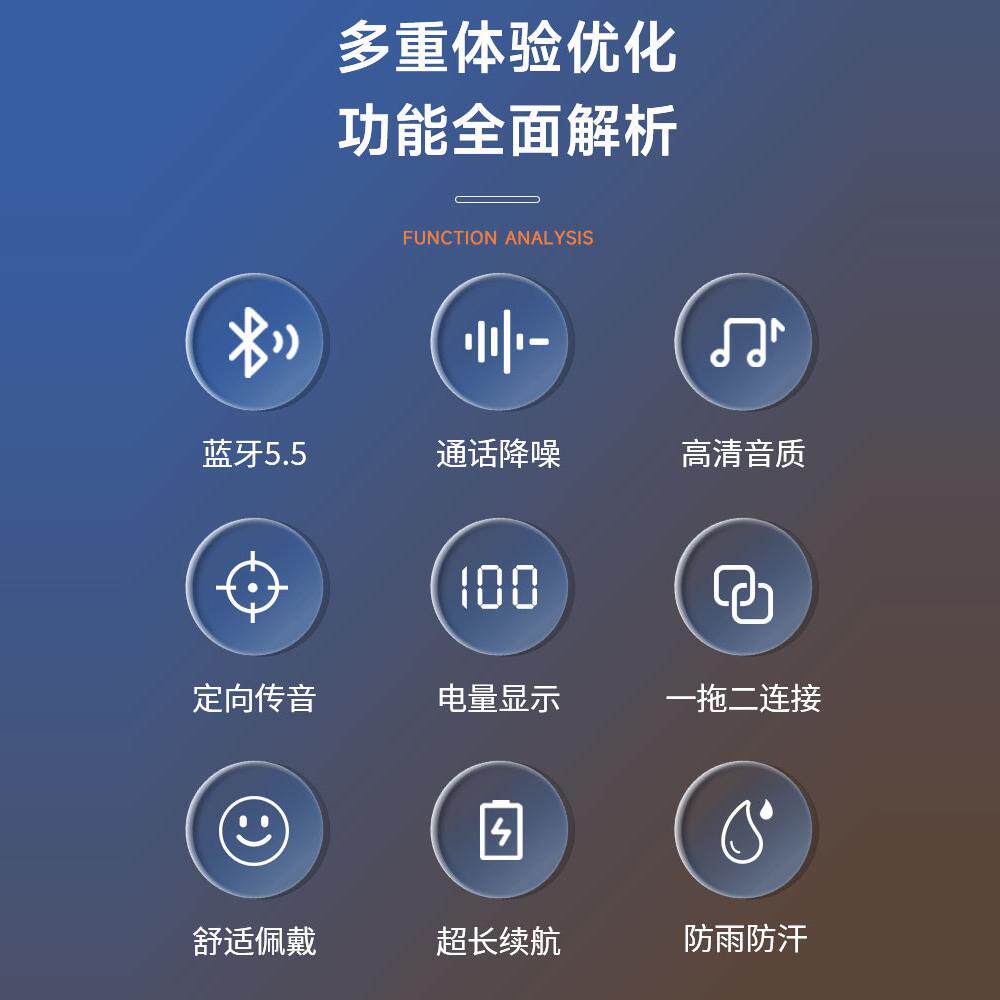 多重体验优化
功能全面解析

FUNCTION ANALYSIS

蓝牙5.5

通话降噪

高清音质

100

定向传音

电量显示

一拖二连接

舒适佩戴

超长续航

防雨防汗