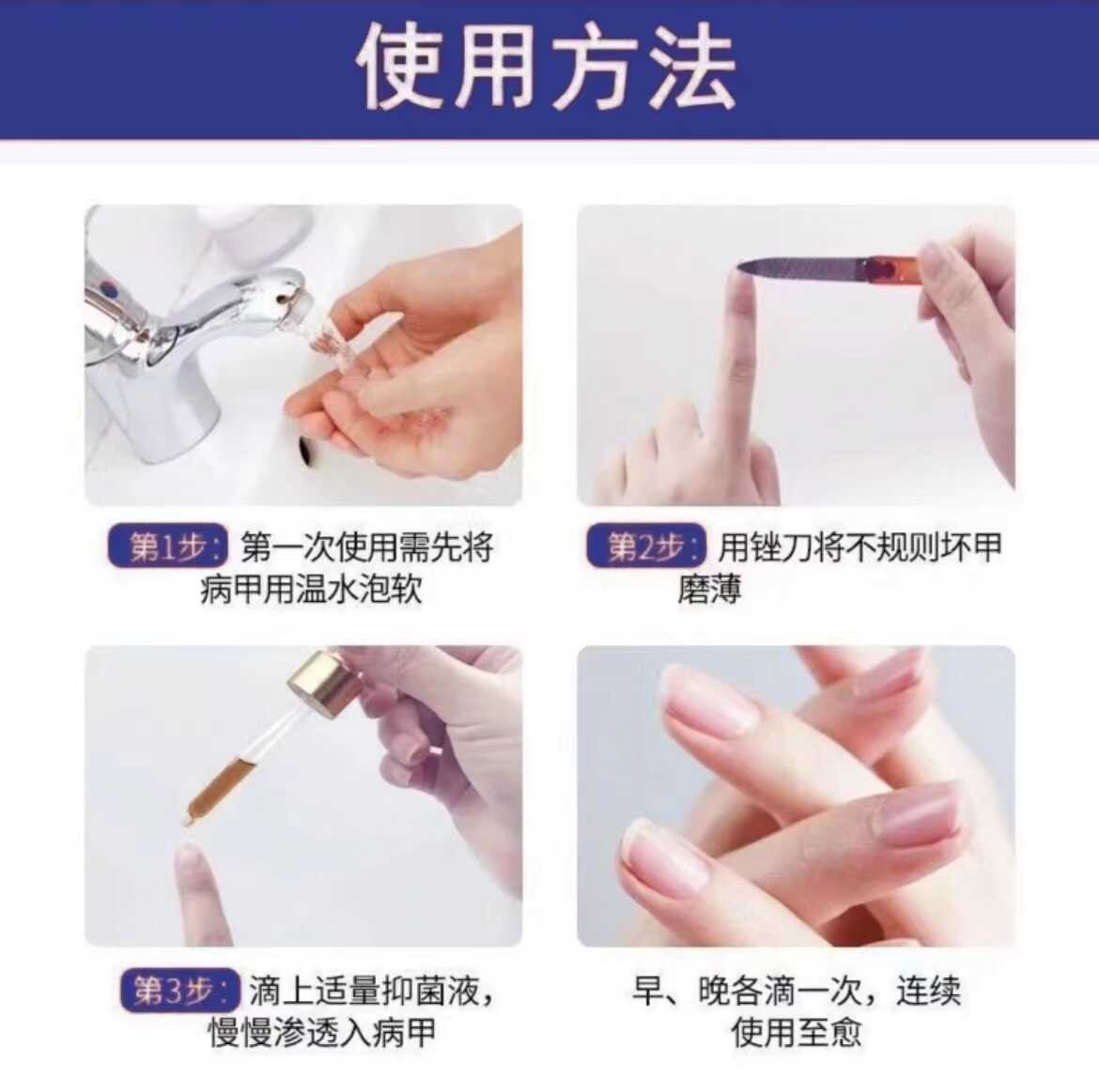 使用方法

第1步: 第一次使用需先将病甲用温水泡软

第2步: 用锉刀将不规则坏甲磨薄

第3步: 滴上适量抑菌液，慢慢渗透入病甲

早、晚各滴一次，连续使用至愈