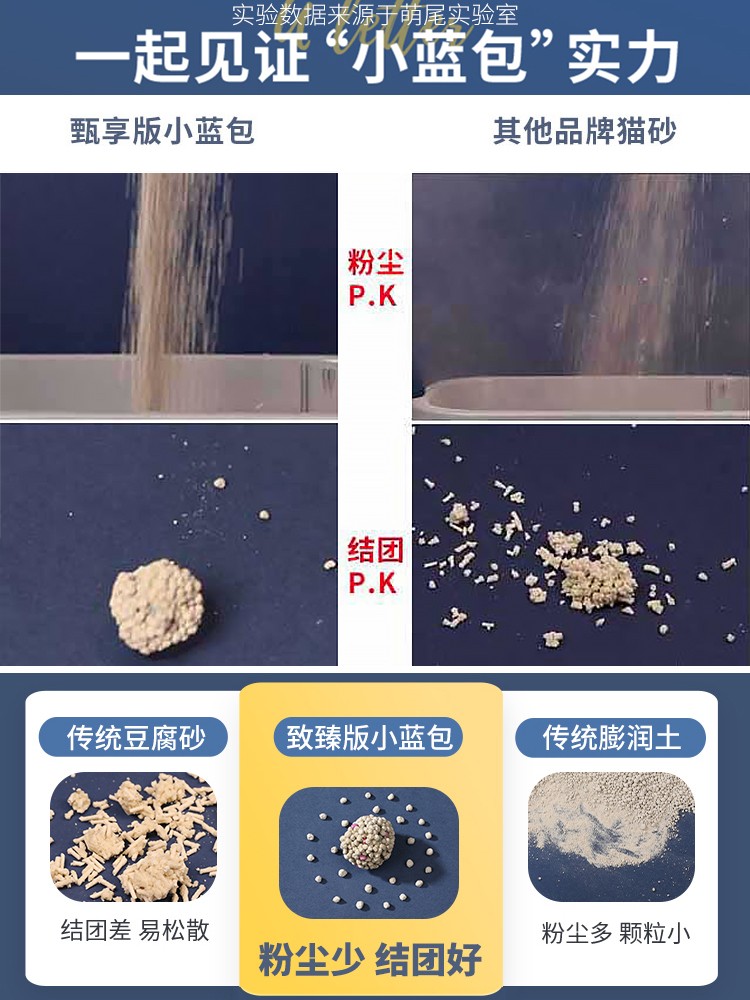 实验数据来源于萌尾实验室

一起见证“小蓝包”实力

甄享版小蓝包

其他品牌猫砂

粉尘 P.K

结团 P.K

传统豆腐砂

结团差 易松散

致臻版小蓝包

粉尘少 结团好

传统膨润土

粉尘多 颗粒小