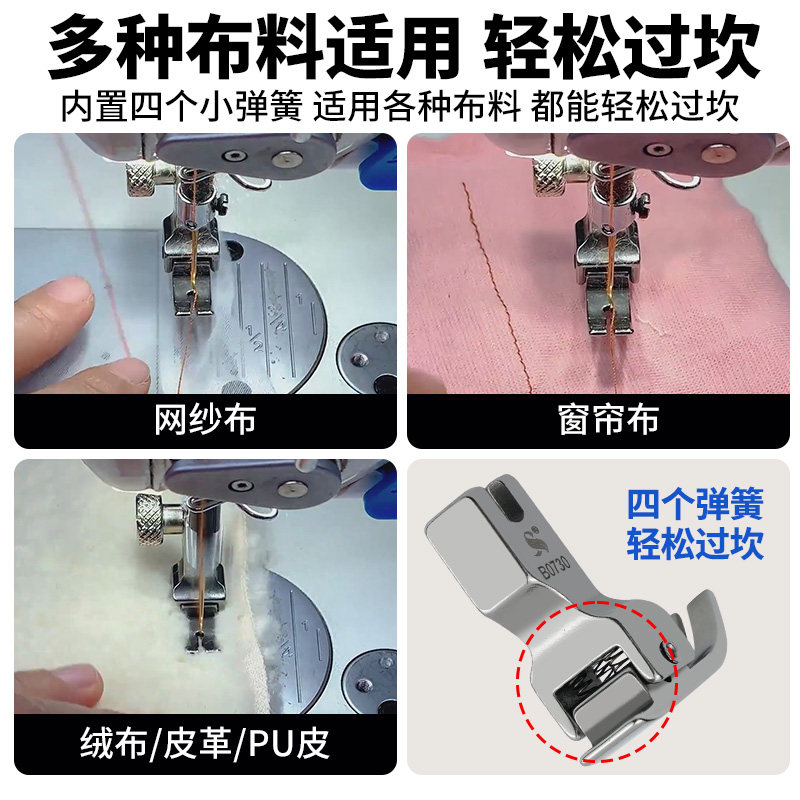 多种布料适用 轻松过坎
内置四个小弹簧 适用各种布料 都能轻松过坎

网纱布

窗帘布

绒布/皮革/PU皮

四个弹簧
轻松过坎

B0730