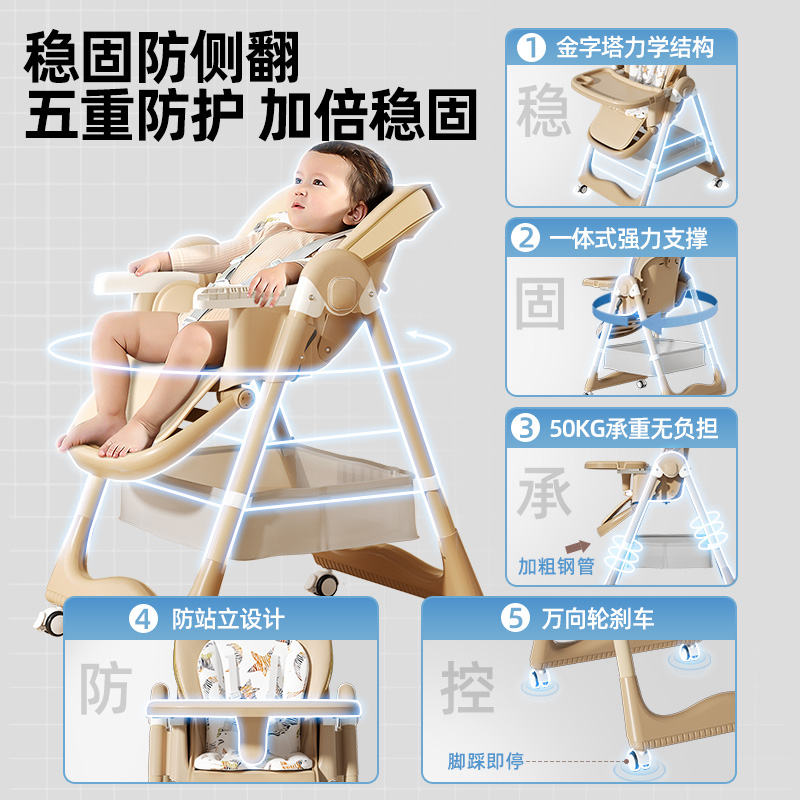 稳固防侧翻
五重防护 加倍稳固

1 金字塔力学结构
稳

2 一体式强力支撑
固

3 50KG承重无负担
承
加粗钢管

4 防站立设计
防

5 万向轮刹车
控
脚踩即停