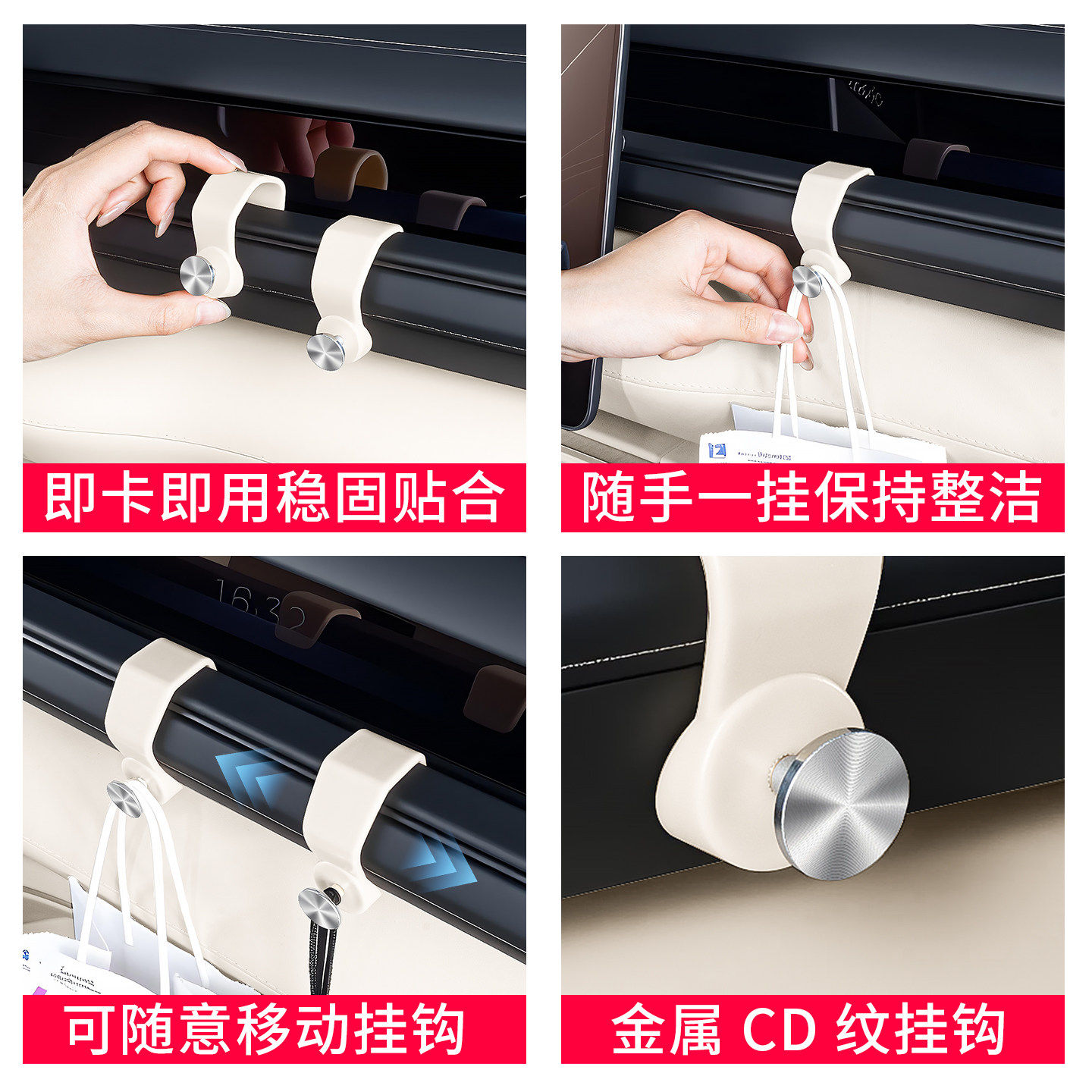 即卡即用稳固贴合

随手一挂保持整洁

16:32

可随意移动挂钩

金属 CD 纹挂钩