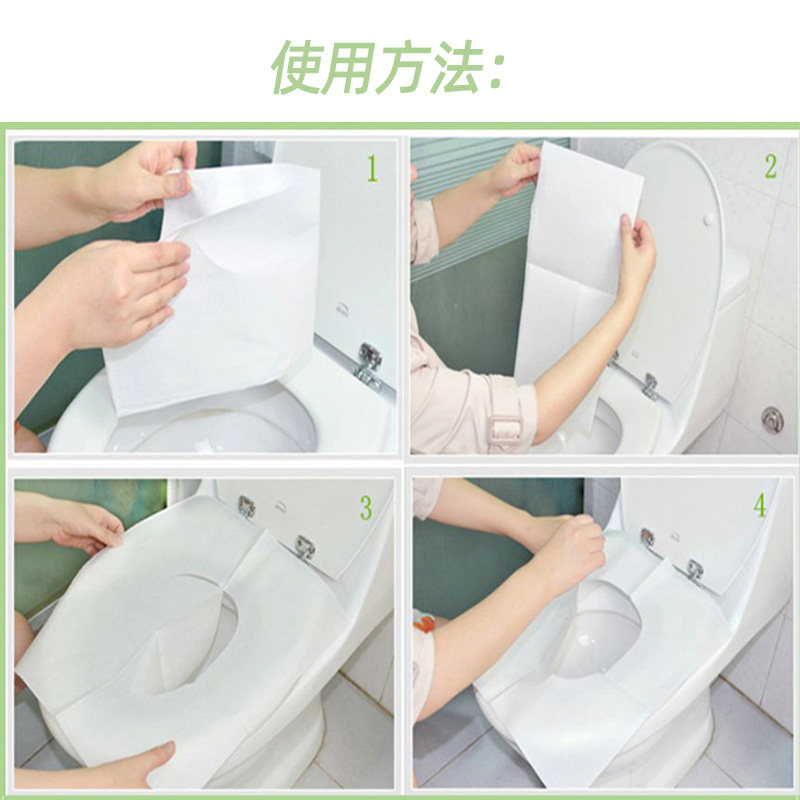 使用方法:

1

2

3

4