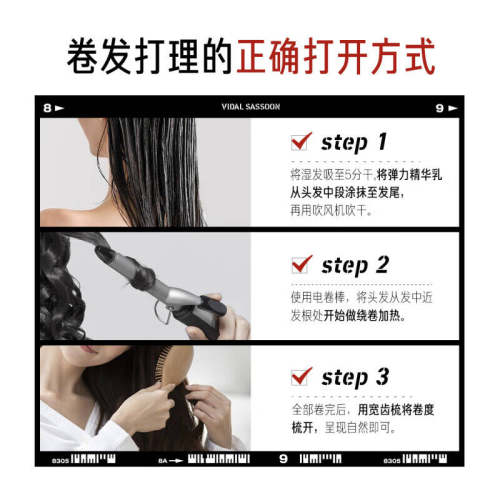 卷发打理的正确打开方式

8 ► VIDAL SASSOON 9 ►

step 1

将湿发吸至5分干,将弹力精华乳从头发中段涂抹至发尾,再用吹风机吹干。

step 2

使用电卷棒,将头发从发中近发根处开始做绕卷加热。

step 3

全部卷完后,用宽齿梳将卷度梳开,呈现自然即可。

8305 8A → 9 8305