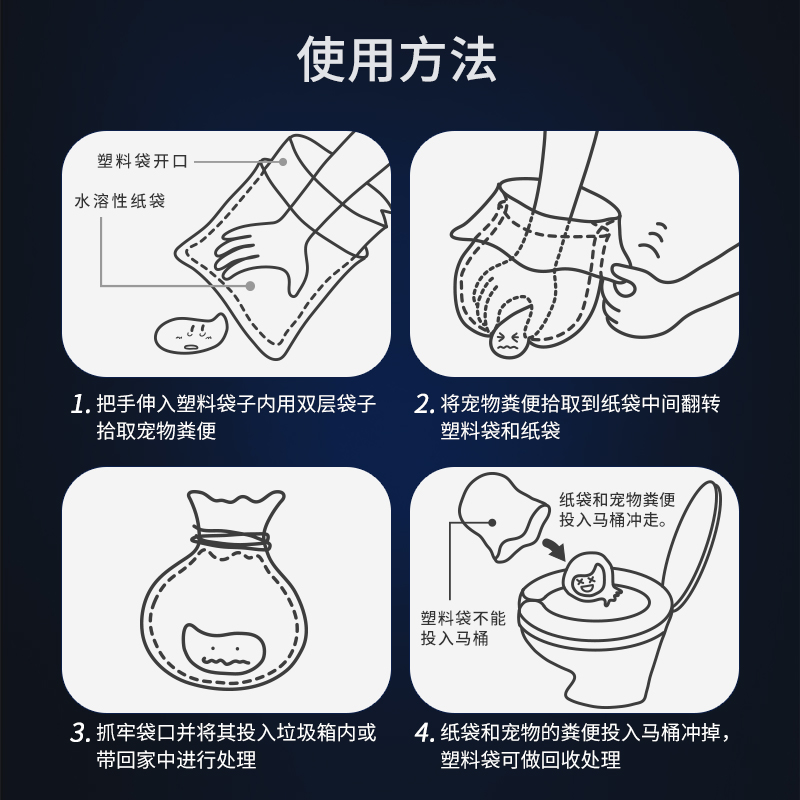 使用方法

塑料袋开口

水溶性纸袋

1. 把手伸入塑料袋子内用双层袋子拾取宠物粪便

2. 将宠物粪便拾取到纸袋中间翻转塑料袋和纸袋

3. 抓牢袋口并将其投入垃圾箱内或带回家中进行处理

纸袋和宠物粪便投入马桶冲走。

塑料袋不能投入马桶

4. 纸袋和宠物的粪便投入马桶冲掉，塑料袋可做回收处理