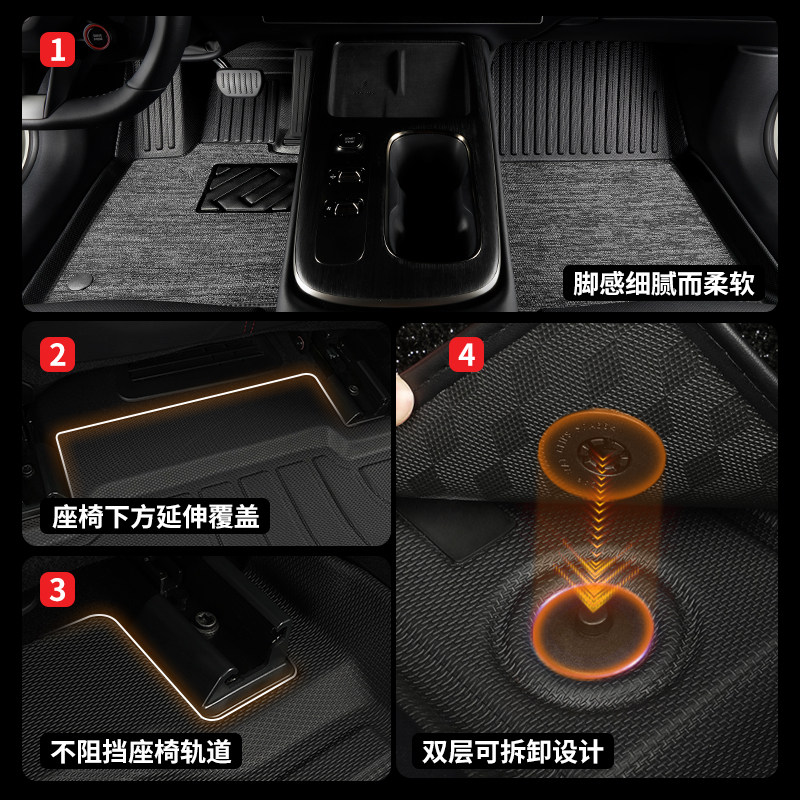 1

脚感细腻而柔软

2

座椅下方延伸覆盖

3

不阻挡座椅轨道

4

双层可拆卸设计