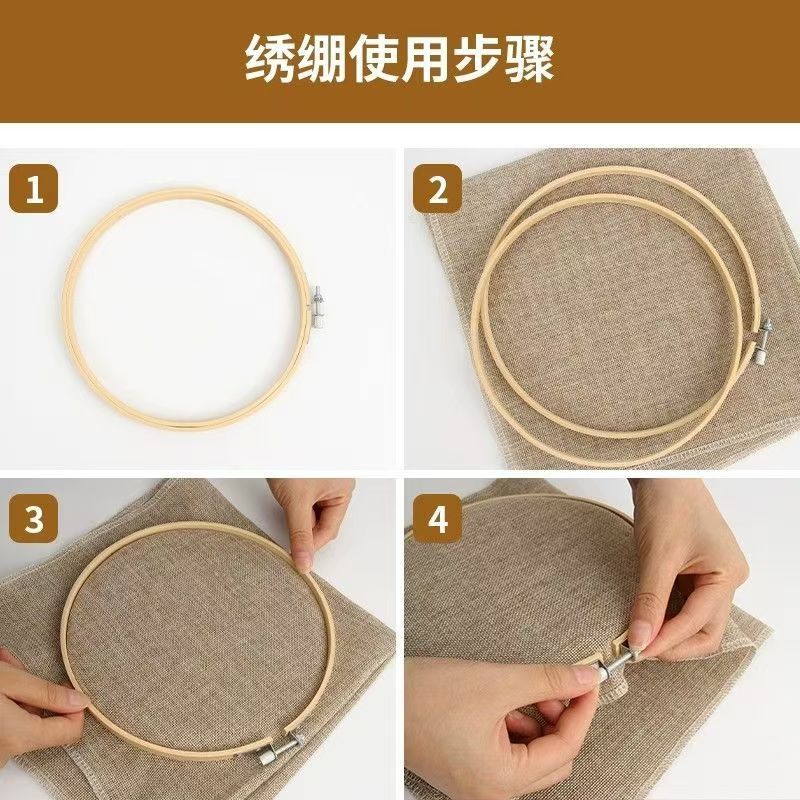 绣绷使用步骤

1

2

3

4