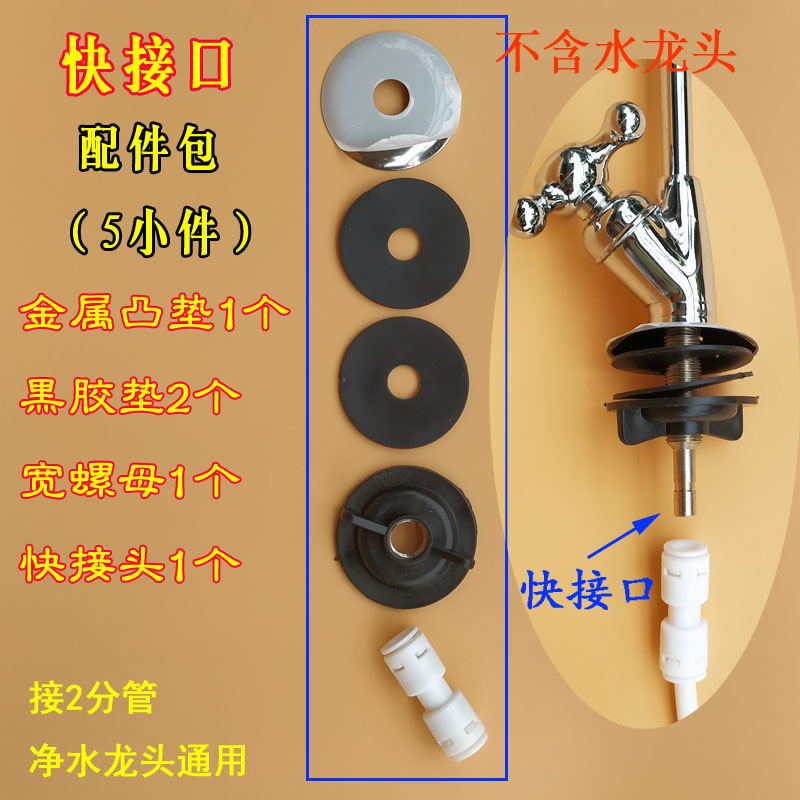 快接口
配件包
（5小件）
金属凸垫1个
黑胶垫2个
宽螺母1个
快接头1个
接2分管
净水龙头通用

不含水龙头

快接口