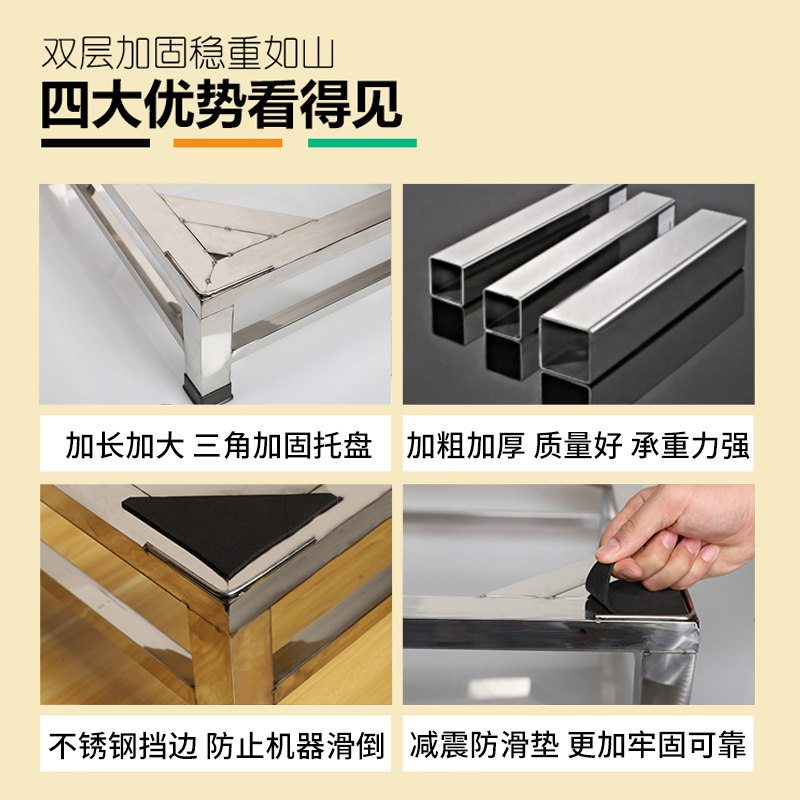 双层加固稳重如山

四大优势看得见

加长加大 三角加固托盘

加粗加厚 质量好 承重力强

不锈钢挡边 防止机器滑倒

减震防滑垫 更加牢固可靠