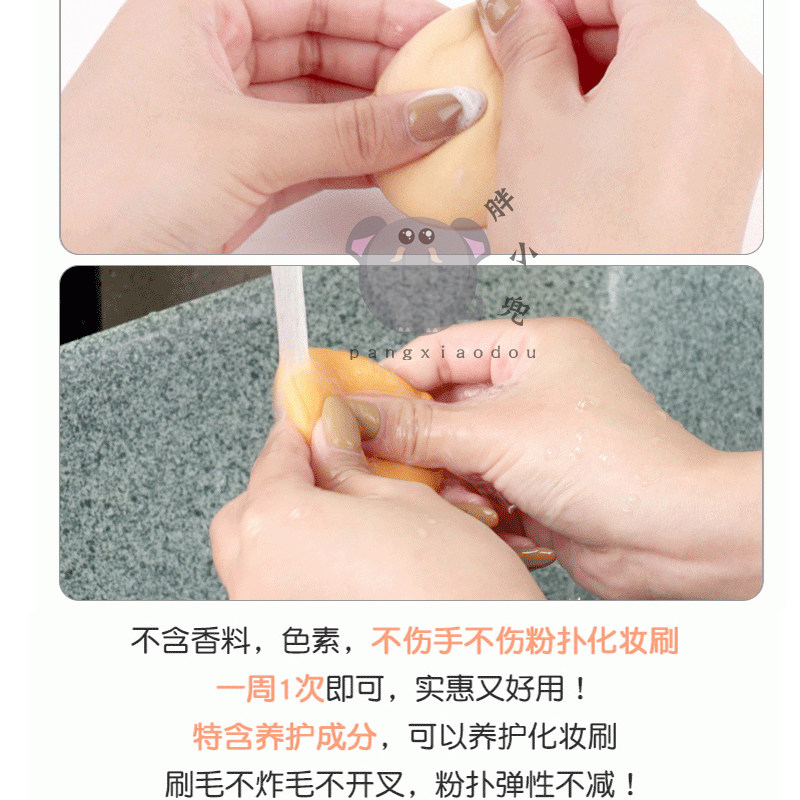 胖小兜
pangxiaodou

不含香料，色素，不伤手不伤粉扑化妆刷
一周1次即可，实惠又好用！
特含养护成分，可以养护化妆刷
刷毛不炸毛不开叉，粉扑弹性不减！