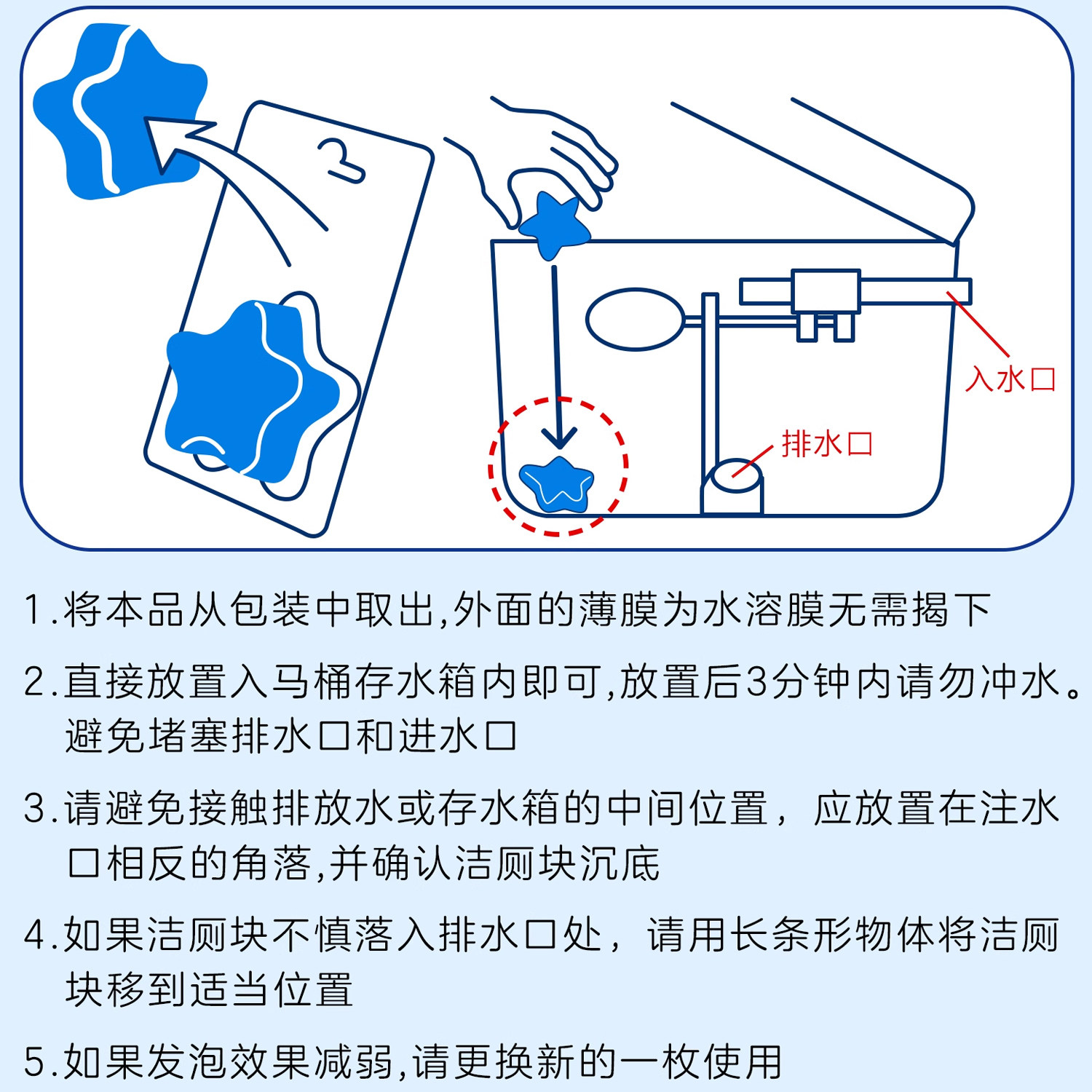 入水口

排水口

1.将本品从包装中取出,外面的薄膜为水溶膜无需揭下

2.直接放置入马桶存水箱内即可,放置后3分钟内请勿冲水。避免堵塞排水口和进水口

3.请避免接触排放水或存水箱的中间位置，应放置在注水口相反的角落,并确认洁厕块沉底

4.如果洁厕块不慎落入排水口处，请用长条形物体将洁厕块移到适当位置

5.如果发泡效果减弱,请更换新的一枚使用