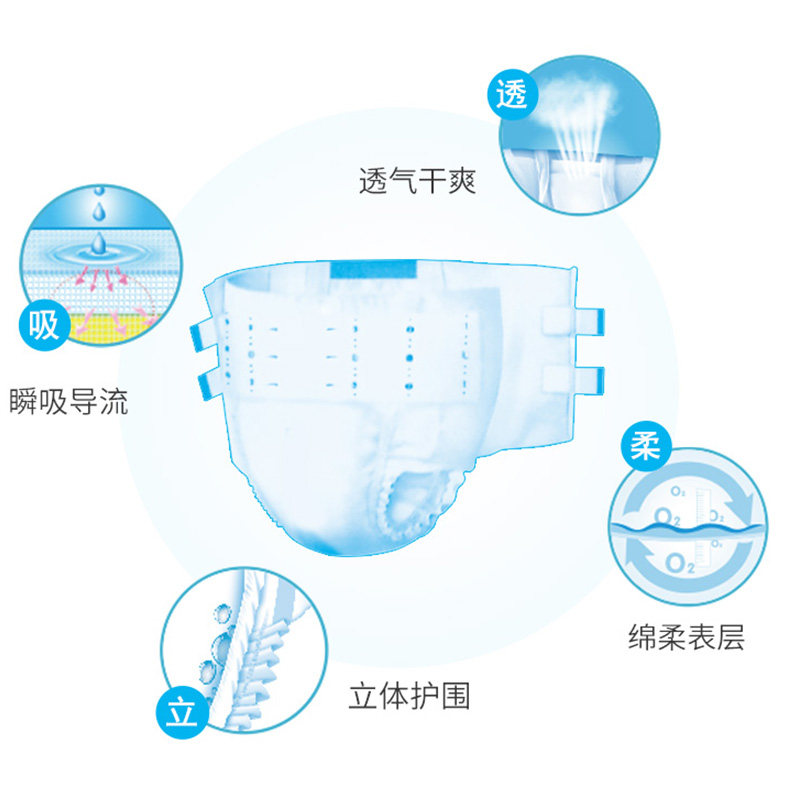 透

透气干爽

吸

瞬吸导流

柔

$O_2$

$O_2$

$O_2$

$O_2$

$O_2$

绵柔表层

立

立体护围