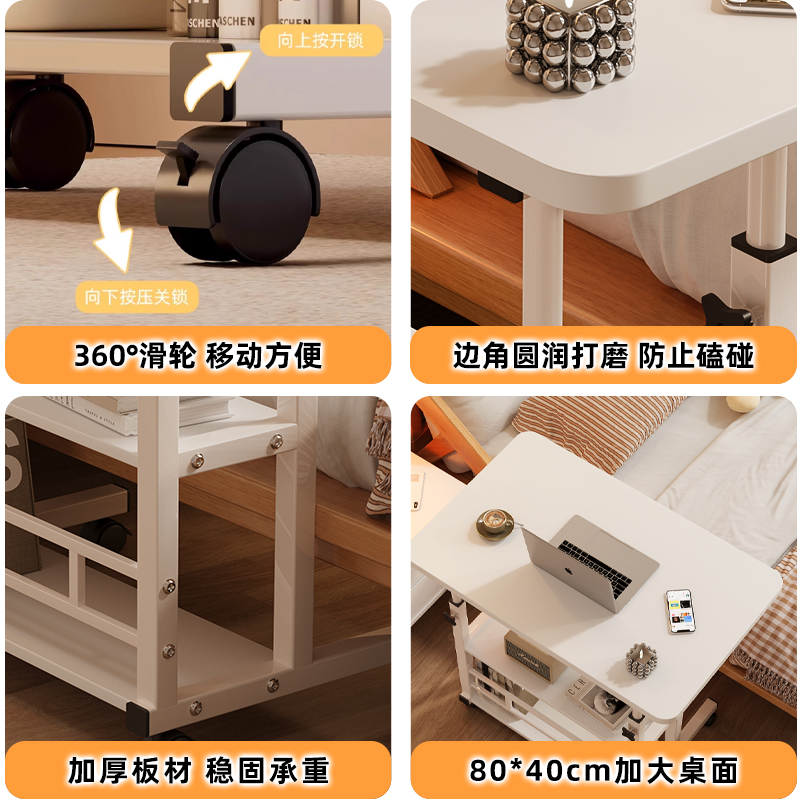 SCHEN ASCHEN SCHEN

向上按开锁

向下按压关锁

360°滑轮 移动方便

边角圆润打磨 防止磕碰

加厚板材 稳固承重

80*40cm加大桌面