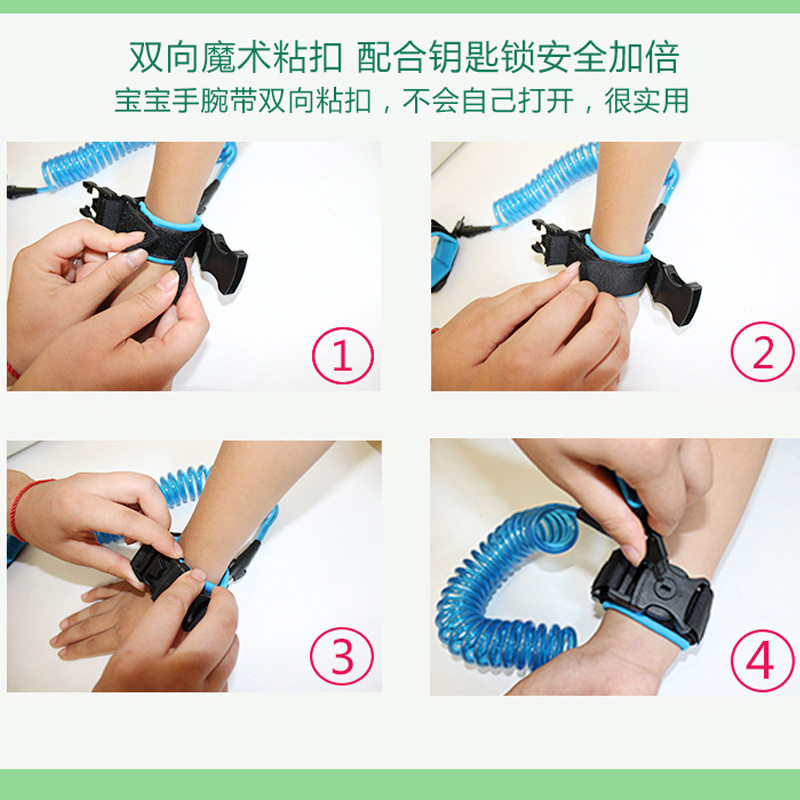 双向魔术粘扣 配合钥匙锁安全加倍
宝宝手腕带双向粘扣，不会自己打开，很实用

1

2

3

4