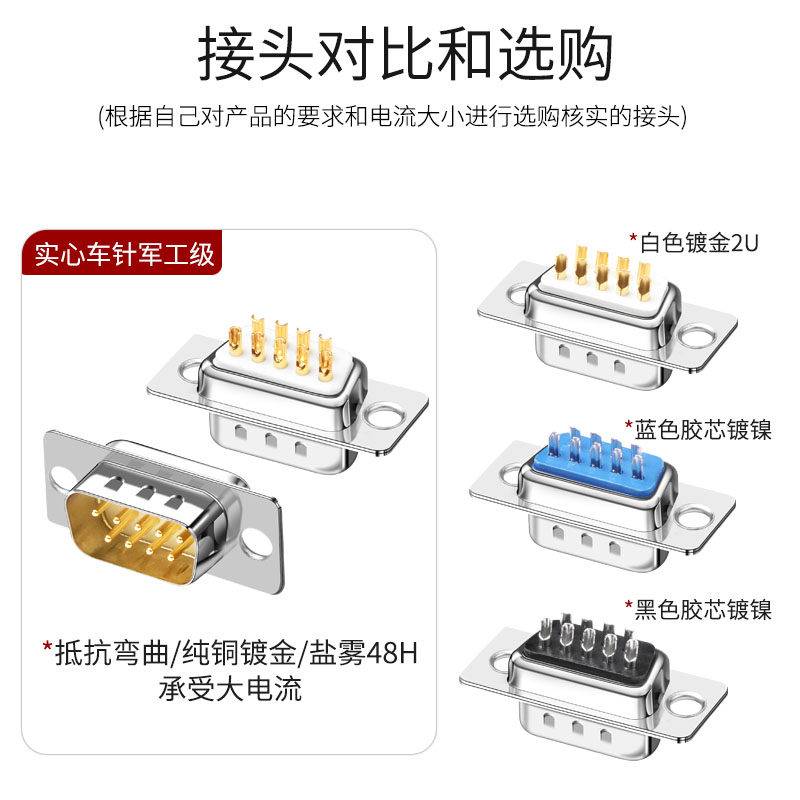 接头对比和选购

(根据自己对产品的要求和电流大小进行选购核实的接头)

实心车针军工级

*抵抗弯曲/纯铜镀金/盐雾48H
承受大电流

*白色镀金2U

*蓝色胶芯镀镍

*黑色胶芯镀镍