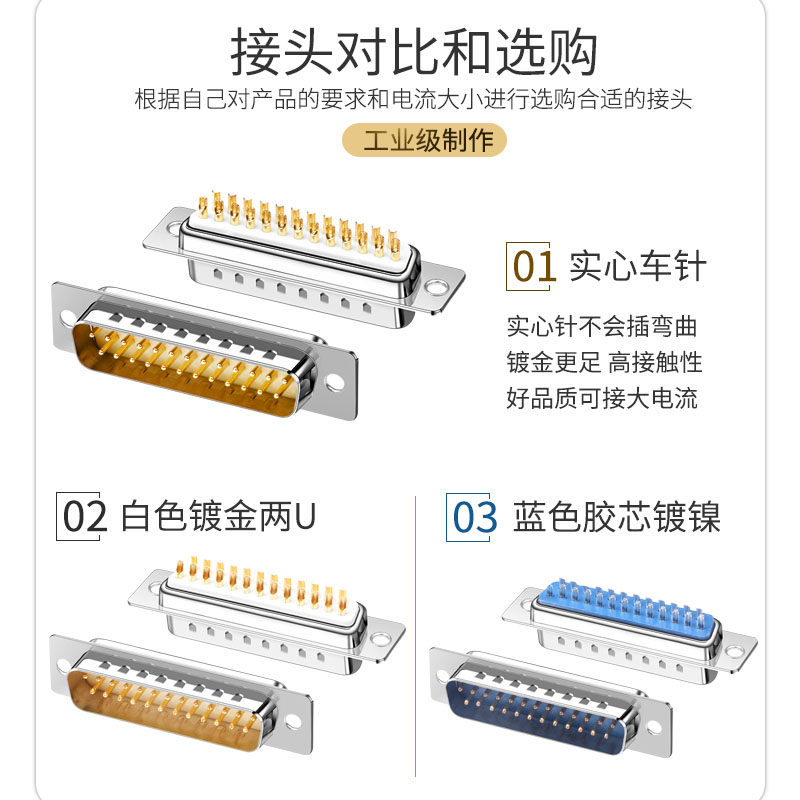 接头对比和选购

根据自己对产品的要求和电流大小进行选购合适的接头

工业级制作

01 实心车针

实心针不会插弯曲
镀金更足 高接触性
好品质可接大电流

02 白色镀金两U

03 蓝色胶芯镀镍