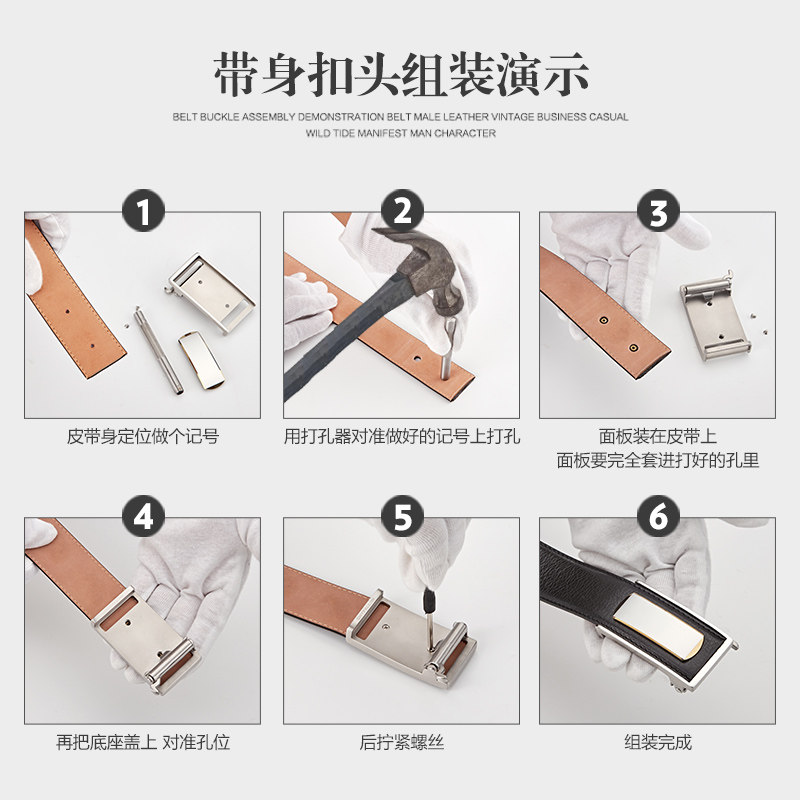 带身扣头组装演示

BELT BUCKLE ASSEMBLY DEMONSTRATION BELT MALE LEATHER VINTAGE BUSINESS CASUAL WILD TIDE MANIFEST MAN CHARACTER

1
皮带身定位做个记号

2
用打孔器对准做好的记号上打孔

3
面板装在皮带上
面板要完全套进打好的孔里

4
再把底座盖上 对准孔位

5
后拧紧螺丝

6
组装完成