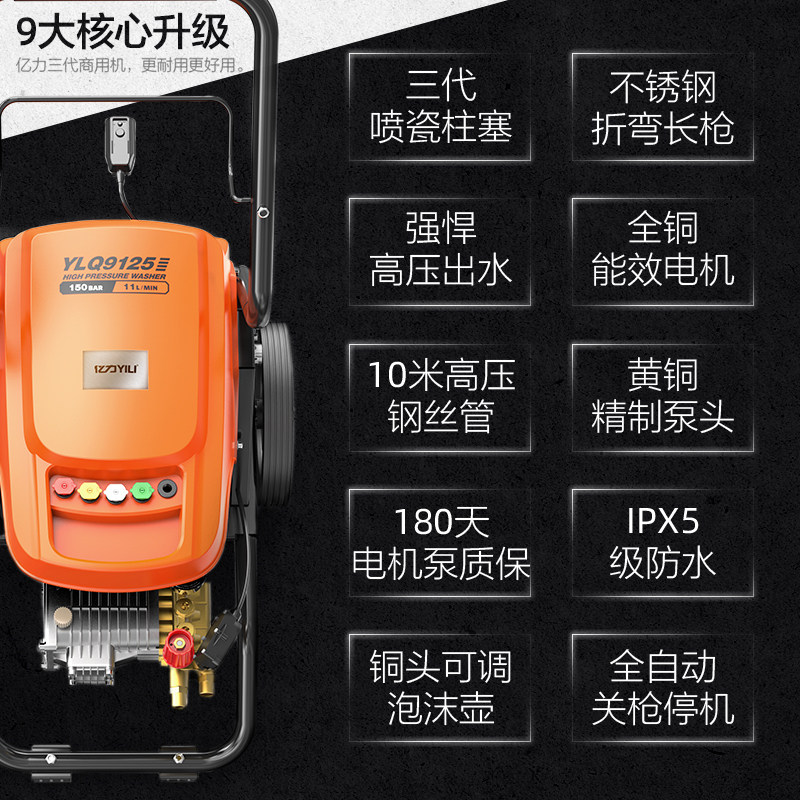 9大核心升级
亿力三代商用机，更耐用更好用。

YLQ9125
HIGH PRESSURE WASHER
150 BAR
11 L/MIN
亿力YILI

三代
喷瓷柱塞

不锈钢
折弯长枪

强悍
高压出水

全铜
能效电机

10米高压
钢丝管

黄铜
精制泵头

180天
电机泵质保

IPX5
级防水

铜头可调
泡沫壶

全自动
关枪停机