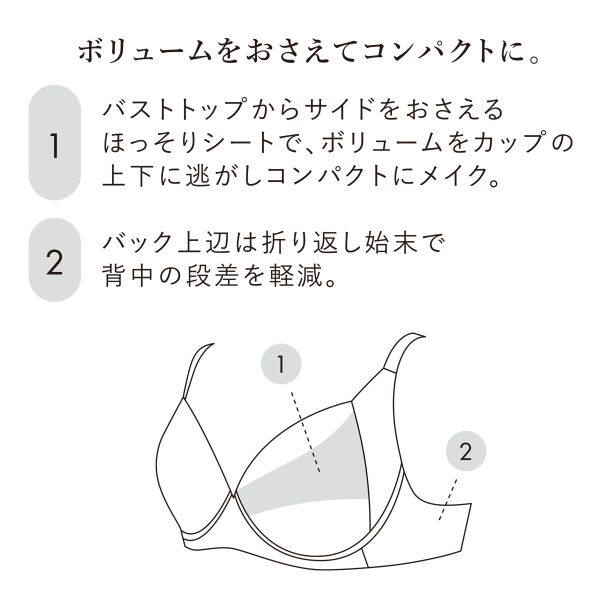 ボリュームをおさえてコンパクトに。

1

バストトップからサイドをおさえるほっそりシートで、ボリュームをカップの上下に逃がしコンパクトにメイク。

2

バック上辺は折り返し始末で背中の段差を軽減。

1

2