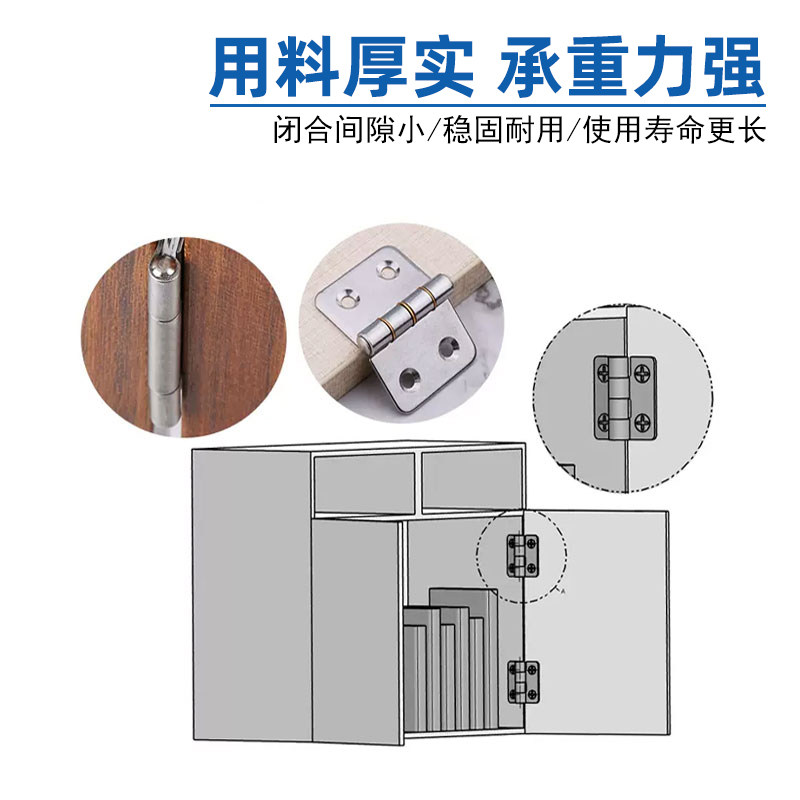 用料厚实 承重力强

闭合间隙小/稳固耐用/使用寿命更长

A