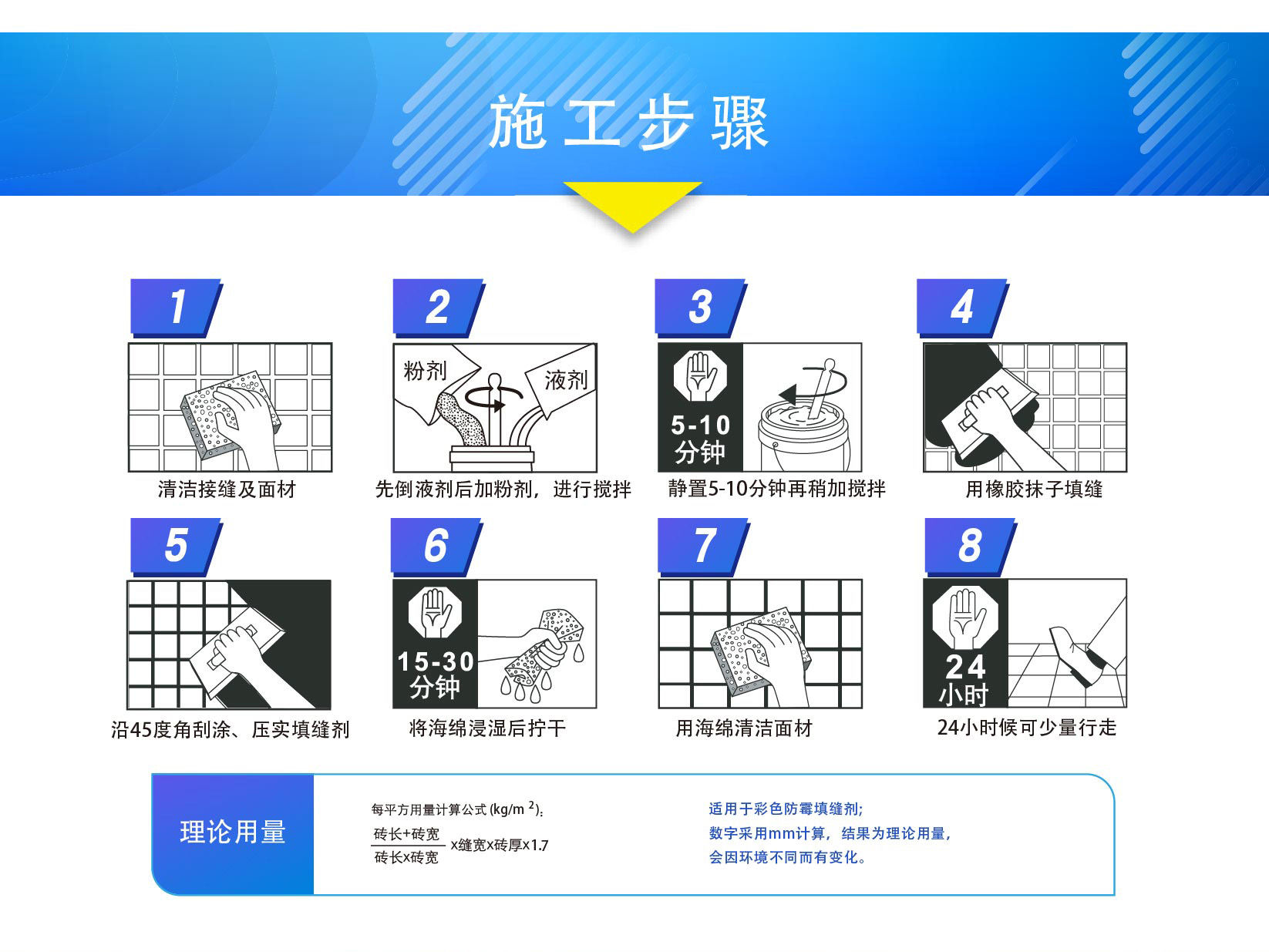 施工步骤

1
清洁接缝及面材

2
粉剂
液剂
先倒液剂后加粉剂，进行搅拌

3
5-10 分钟
静置5-10分钟再稍加搅拌

4
用橡胶抹子填缝

5
沿45度角刮涂、压实填缝剂

6
15-30 分钟
将海绵浸湿后拧干

7
用海绵清洁面材

8
24 小时
24小时候可少量行走

理论用量

每平方用量计算公式 (kg/m $^2$)：
$\frac{砖长+砖宽}{砖长x砖宽}$ x缝宽x砖厚x1.7

适用于彩色防霉填缝剂;
数字采用mm计算，结果为理论用量，
会因环境不同而有变化。