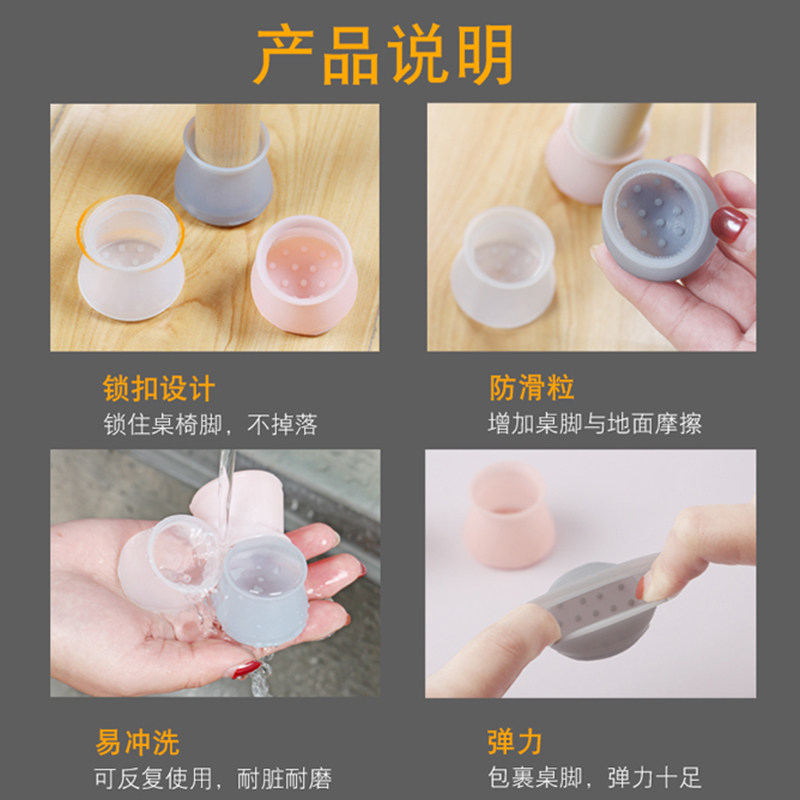 产品说明

锁扣设计
锁住桌椅脚，不掉落

防滑粒
增加桌脚与地面摩擦

易冲洗
可反复使用，耐脏耐磨

弹力
包裹桌脚，弹力十足