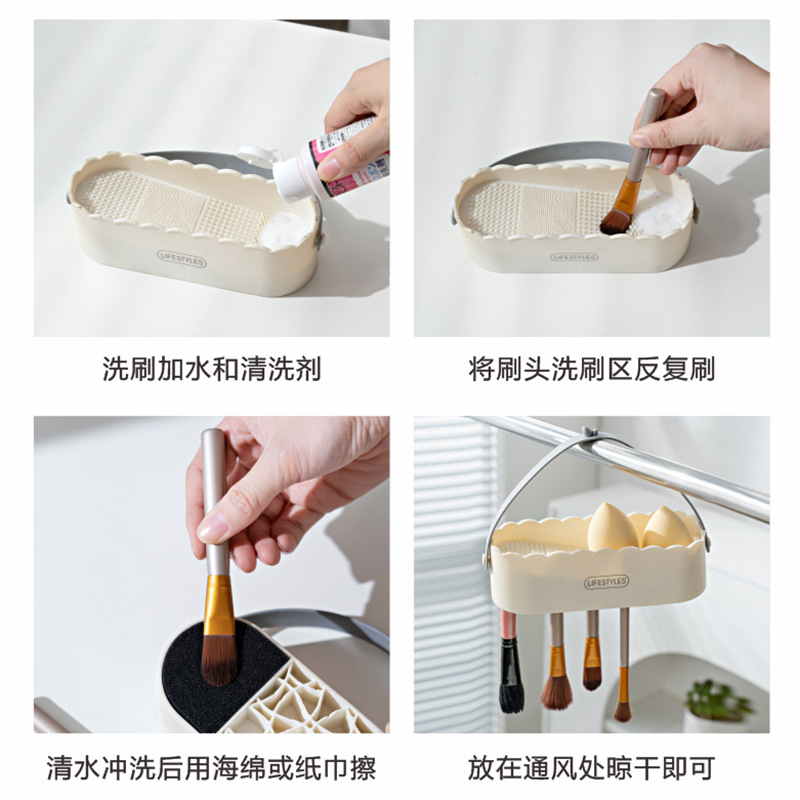 LIFESTYLES

洗刷加水和清洗剂

LIFESTYLES

将刷头洗刷区反复刷

清水冲洗后用海绵或纸巾擦

LIFESTYLES

放在通风处晾干即可