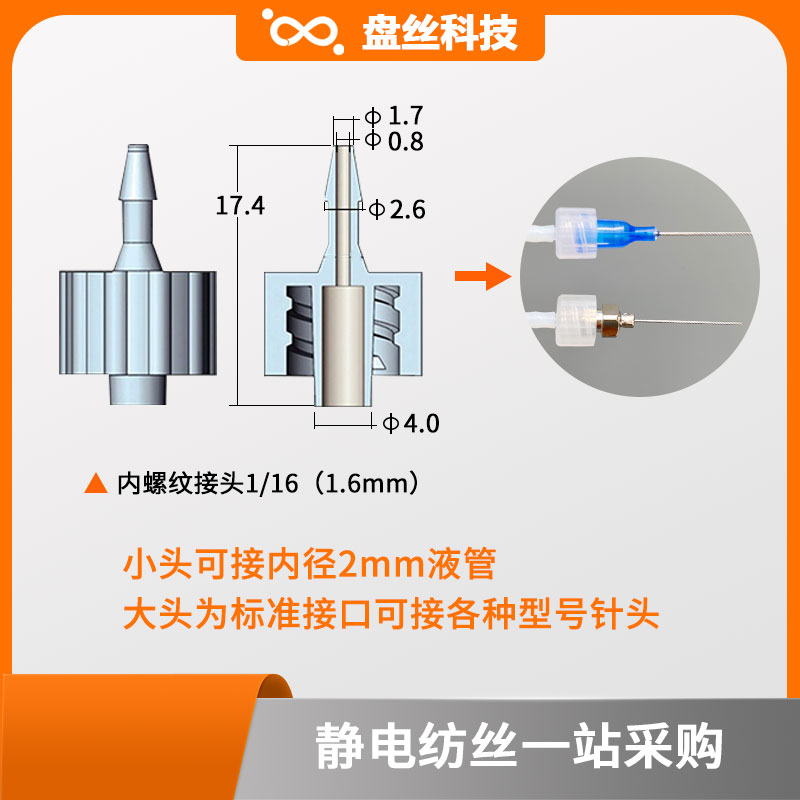 盘丝科技

φ 1.7
φ 0.8
17.4
φ 2.6
φ 4.0

▲ 内螺纹接头1/16（1.6mm）

小头可接内径2mm液管
大头为标准接口可接各种型号针头

静电纺丝一站采购