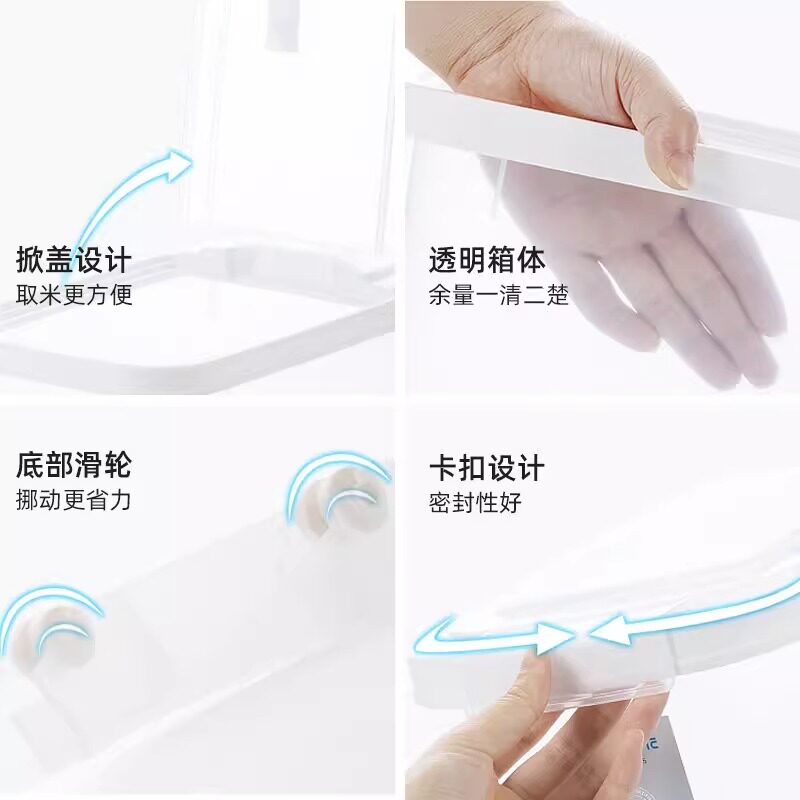 掀盖设计
取米更方便

透明箱体
余量一清二楚

底部滑轮
挪动更省力

卡扣设计
密封性好