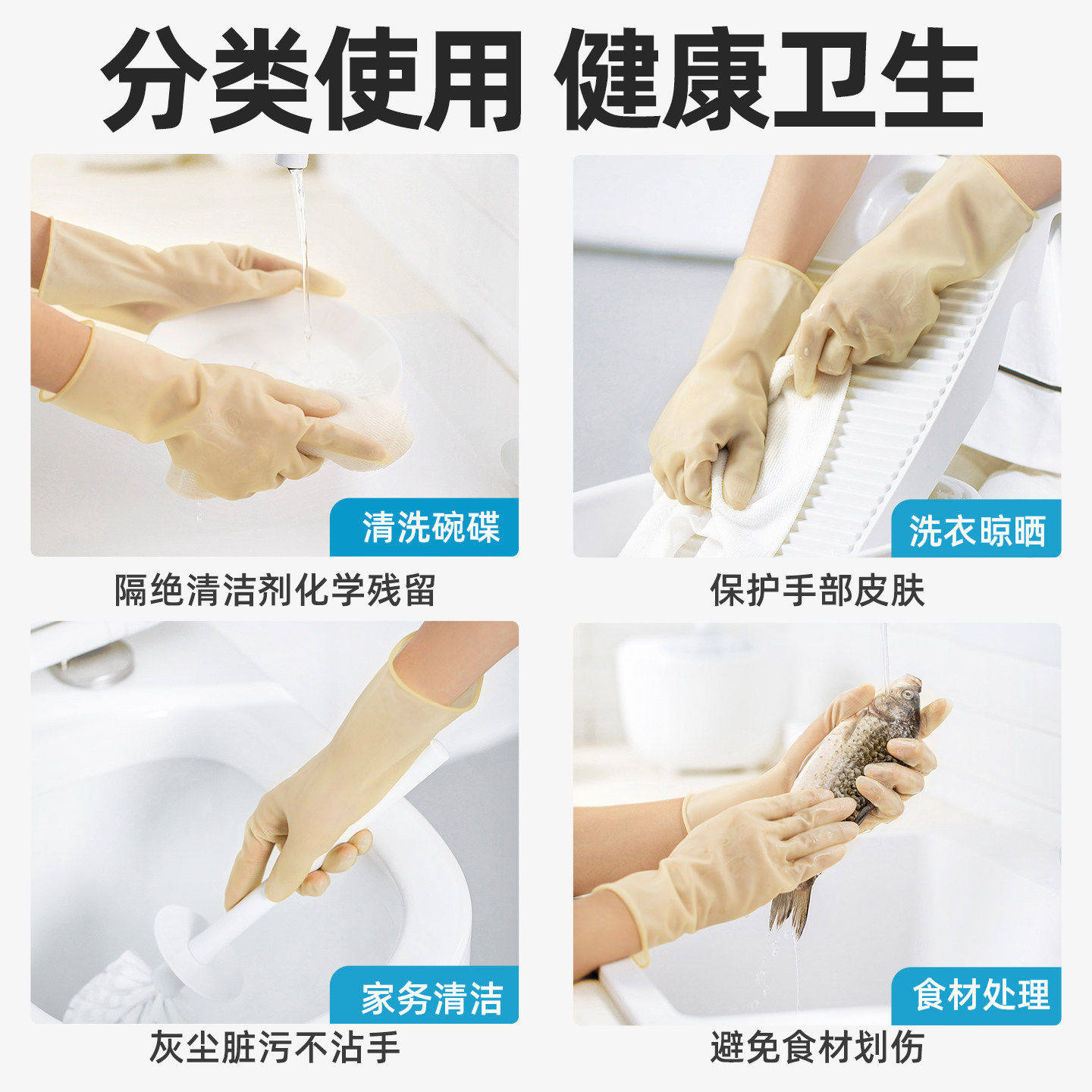 分类使用 健康卫生

清洗碗碟

隔绝清洁剂化学残留

洗衣晾晒

保护手部皮肤

家务清洁

灰尘脏污不沾手

食材处理

避免食材划伤