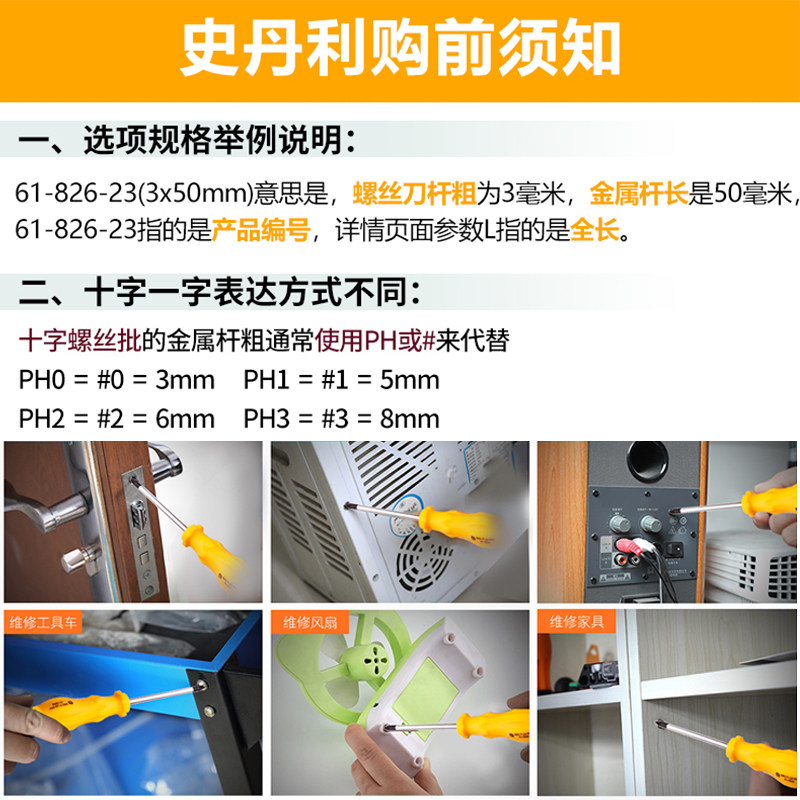 史丹利购前须知

一、选项规格举例说明：

61-826-23(3x50mm)意思是，螺丝刀杆粗为3毫米，金属杆长是50毫米，61-826-23指的是产品编号，详情页面参数L指的是全长。

二、十字一字表达方式不同：

十字螺丝批的金属杆粗通常使用PH或#来代替

PH0 = #0 = 3mm PH1 = #1 = 5mm

PH2 = #2 = 6mm PH3 = #3 = 8mm

维修工具车

维修风扇

维修家具