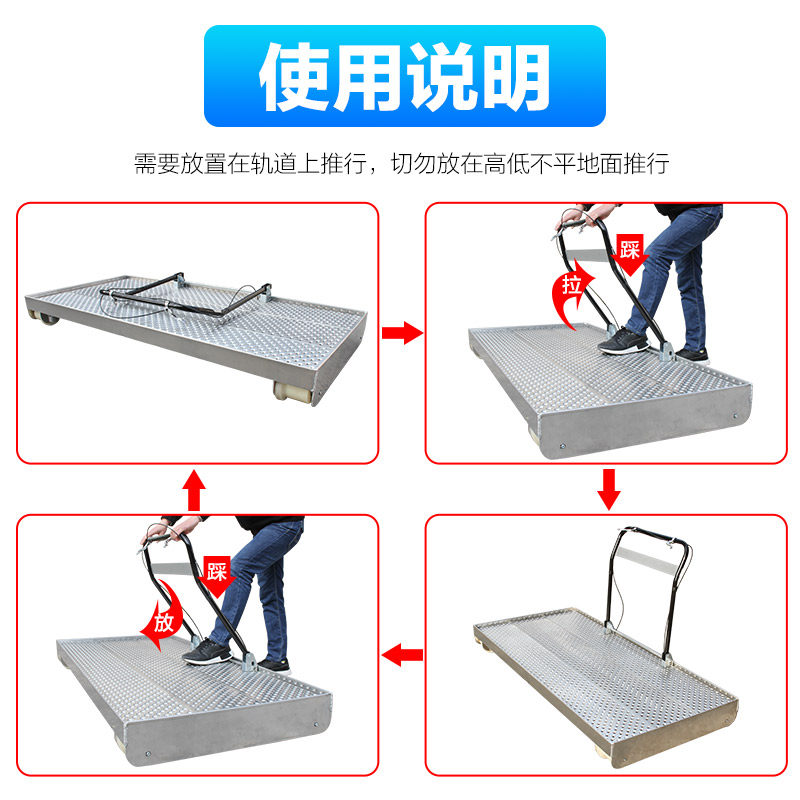 使用说明

需要放置在轨道上推行，切勿放在高低不平地面推行

踩

拉

踩

放