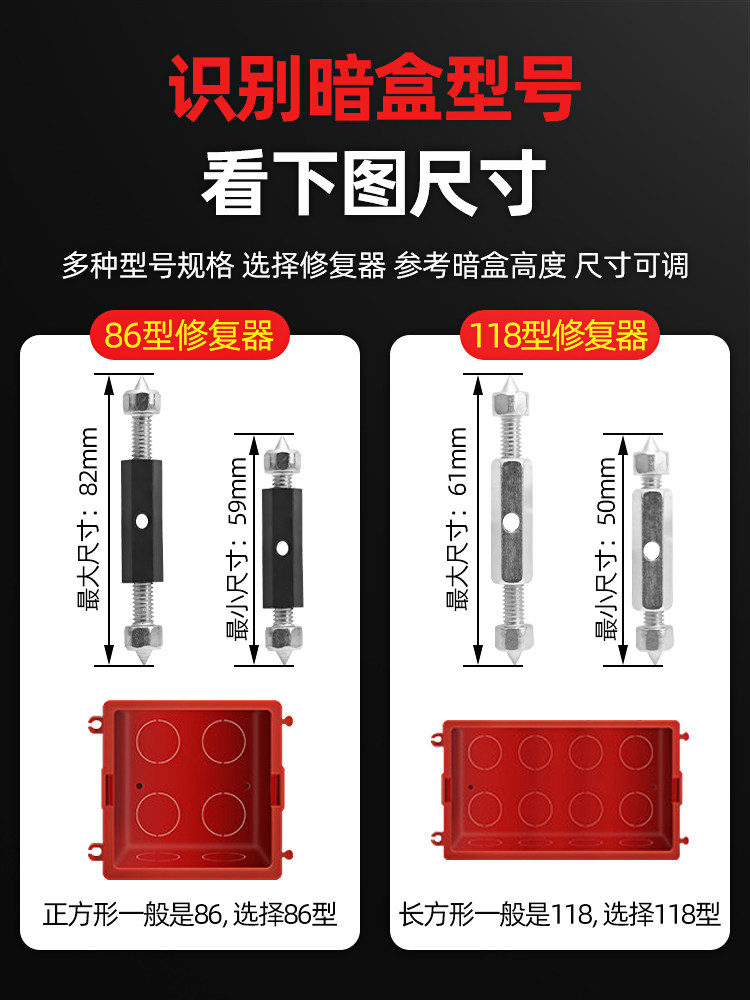 识别暗盒型号
看下图尺寸

多种型号规格 选择修复器 参考暗盒高度 尺寸可调

86型修复器

最大尺寸：82mm

最小尺寸：59mm

正方形一般是86, 选择86型

118型修复器

最大尺寸：61mm

最小尺寸：50mm

长方形一般是118, 选择118型