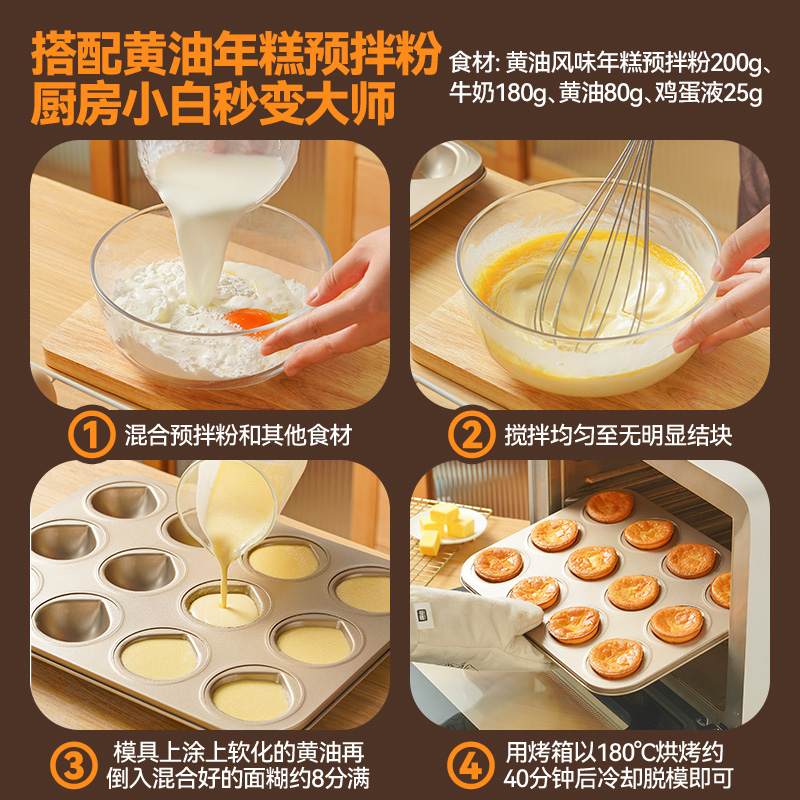 搭配黄油年糕预拌粉
厨房小白秒变大师

食材：黄油风味年糕预拌粉200g、牛奶180g、黄油80g、鸡蛋液25g

1 混合预拌粉和其他食材

2 搅拌均匀至无明显结块

3 模具上涂上软化的黄油再倒入混合好的面糊约8分满

4 用烤箱以180℃烘烤约40分钟后冷却脱模即可