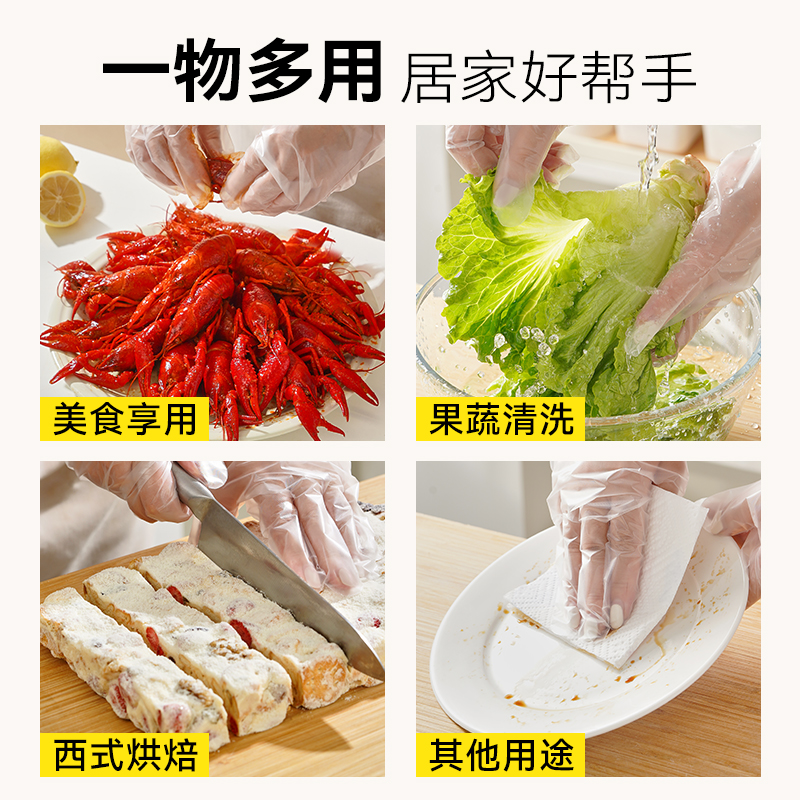 一物多用 居家好帮手

美食享用

果蔬清洗

西式烘焙

其他用途