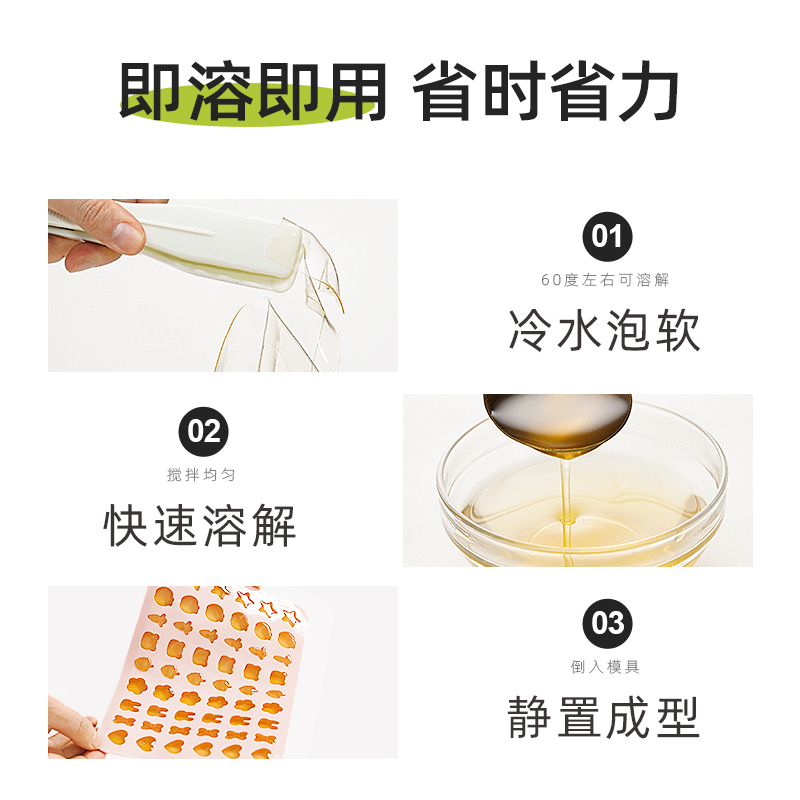 即溶即用 省时省力

01
60度左右可溶解
冷水泡软

02
搅拌均匀
快速溶解

03
倒入模具
静置成型