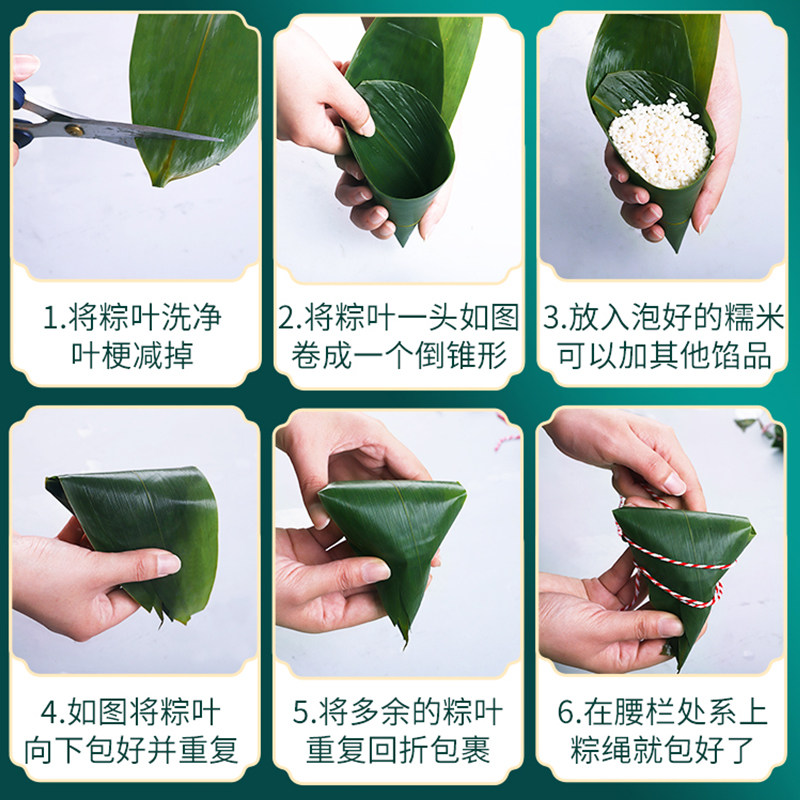 1.将粽叶洗净
叶梗减掉

2.将粽叶一头如图
卷成一个倒锥形

3.放入泡好的糯米
可以加其他馅品

4.如图将粽叶
向下包好并重复

5.将多余的粽叶
重复回折包裹

6.在腰栏处系上
粽绳就包好了