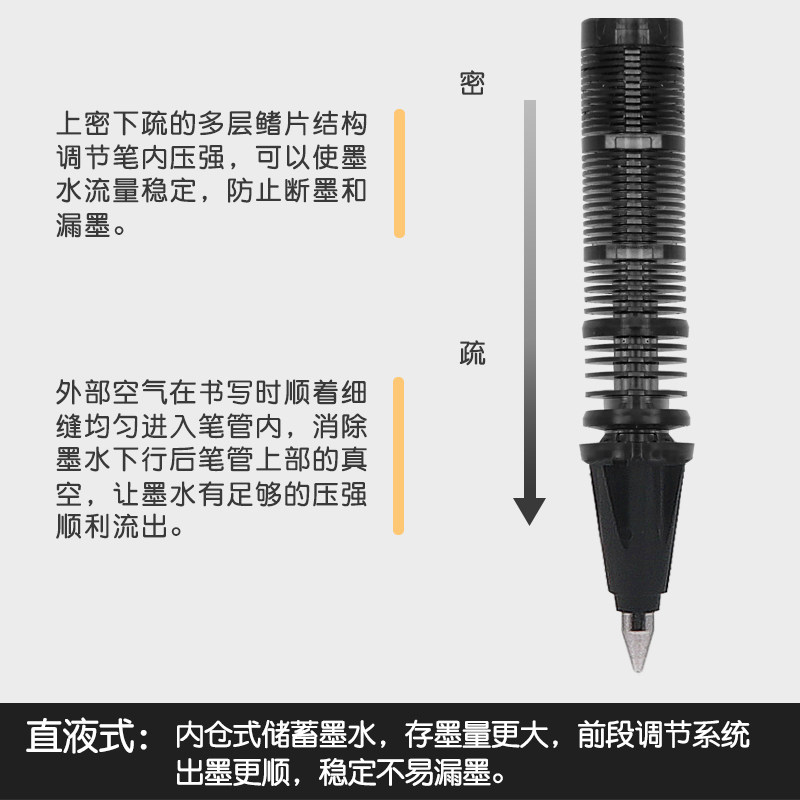 上密下疏的多层鳍片结构调节笔内压强，可以使墨水流量稳定，防止断墨和漏墨。

密

疏

外部空气在书写时顺着细缝均匀进入笔管内，消除墨水下行后笔管上部的真空，让墨水有足够的压强顺利流出。

直液式：内仓式储蓄墨水，存墨量更大，前段调节系统出墨更顺，稳定不易漏墨。