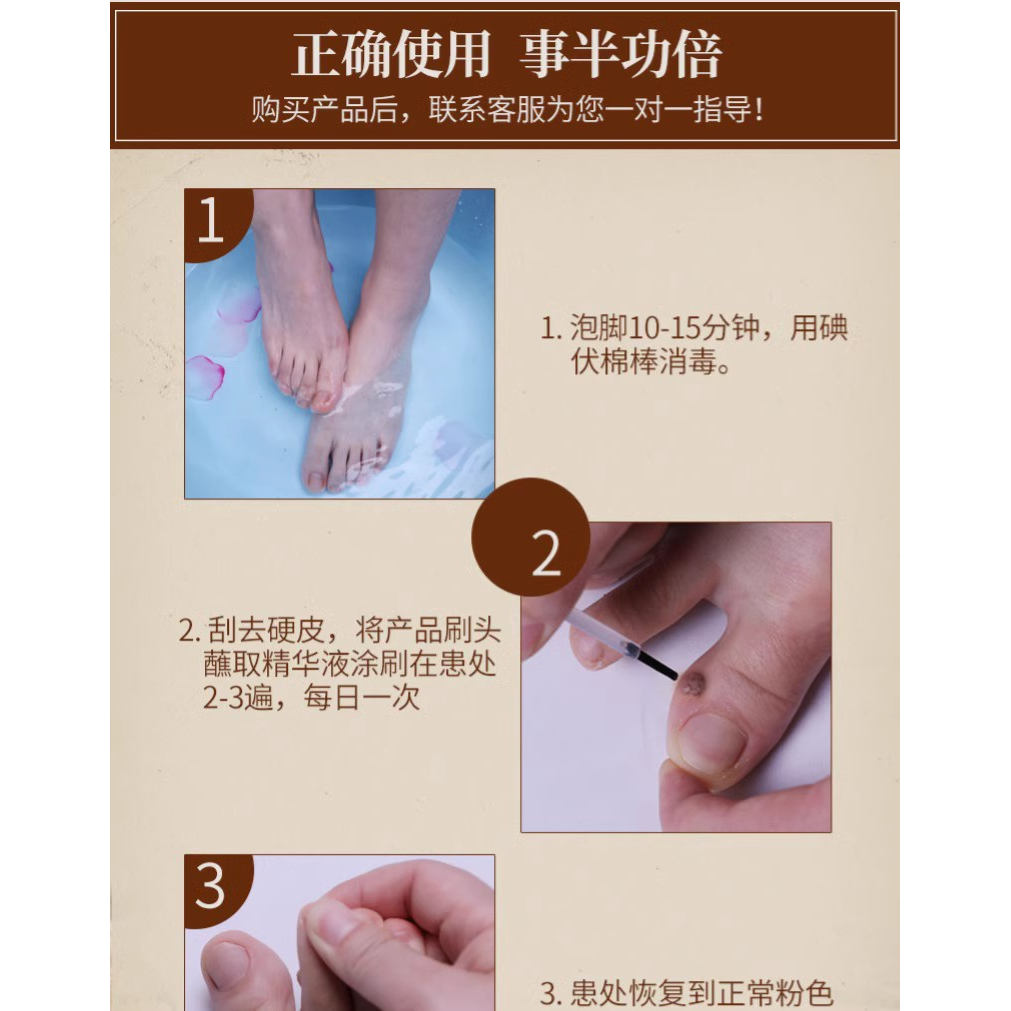 正确使用 事半功倍
购买产品后，联系客服为您一对一指导！

1

1. 泡脚10-15分钟，用碘伏棉棒消毒。

2

2. 刮去硬皮，将产品刷头蘸取精华液涂刷在患处2-3遍，每日一次

3

3. 患处恢复到正常粉色