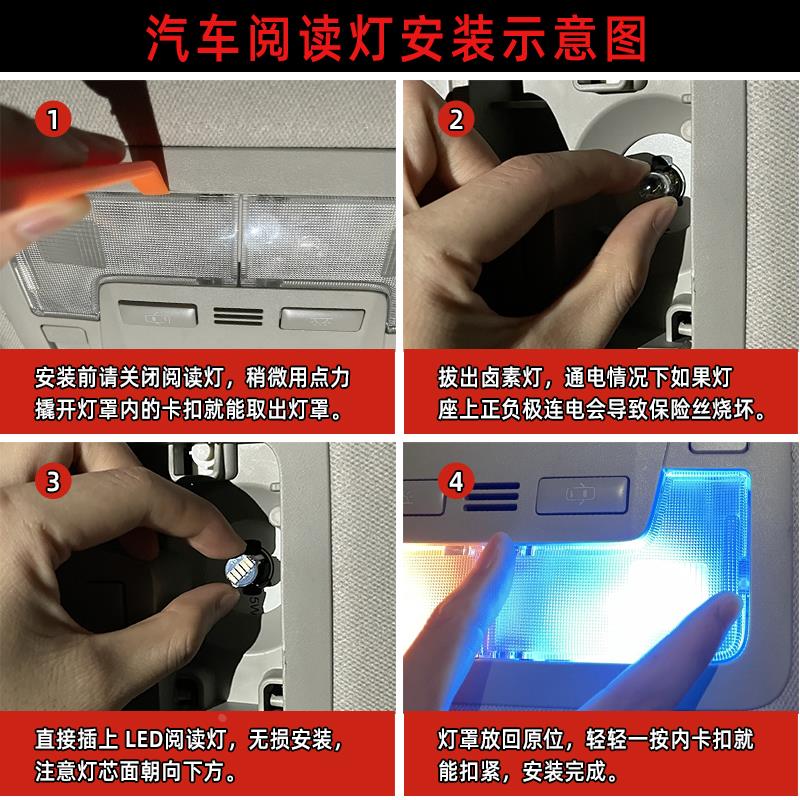 汽车阅读灯安装示意图

1

安装前请关闭阅读灯，稍微用点力撬开灯罩内的卡扣就能取出灯罩。

2

拔出卤素灯，通电情况下如果灯座上正负极连电会导致保险丝烧坏。

3

直接插上 LED阅读灯，无损安装，注意灯芯面朝向下方。

4

灯罩放回原位，轻轻一按内卡扣就能扣紧，安装完成。