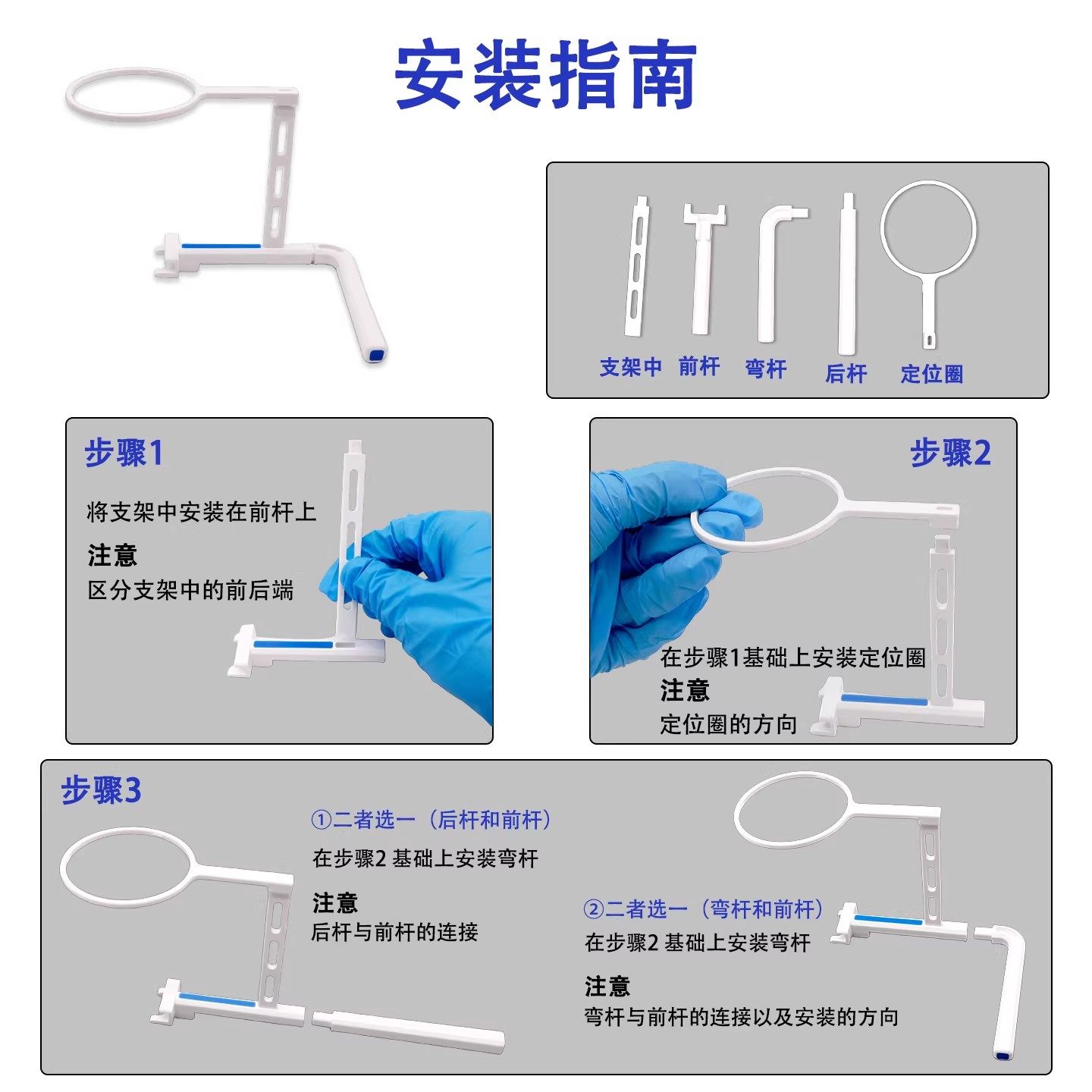 安装指南

支架中 前杆 弯杆 后杆 定位圈

步骤1

将支架中安装在前杆上

注意
区分支架中的前后端

步骤2

在步骤1基础上安装定位圈
注意
定位圈的方向

步骤3

①二者选一（后杆和前杆）

在步骤2 基础上安装弯杆

注意
后杆与前杆的连接

②二者选一（弯杆和前杆）

在步骤2 基础上安装弯杆

注意
弯杆与前杆的连接以及安装的方向