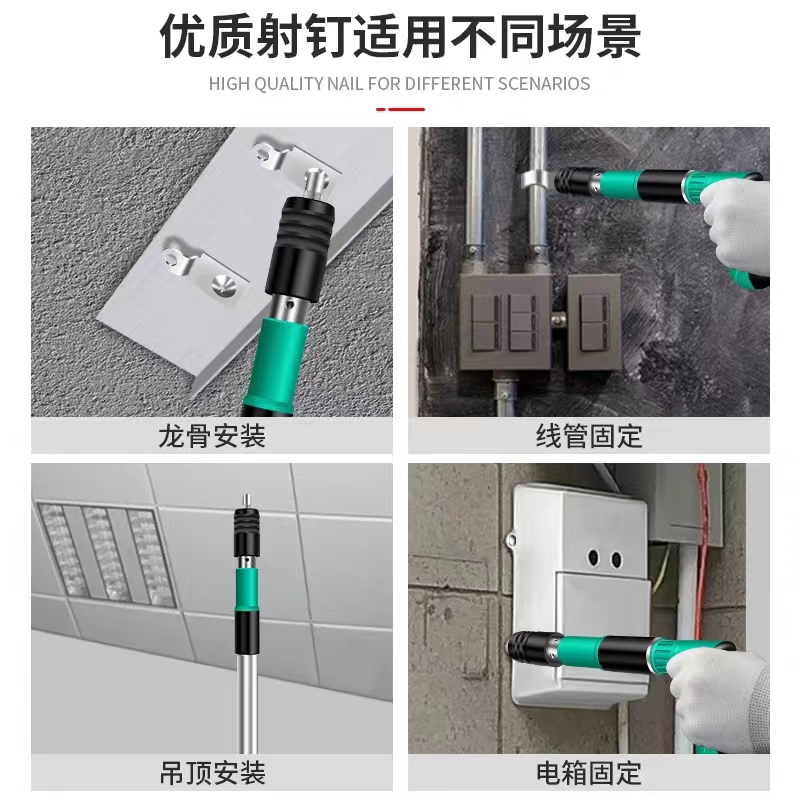 优质射钉适用不同场景

HIGH QUALITY NAIL FOR DIFFERENT SCENARIOS

龙骨安装

线管固定

吊顶安装

电箱固定